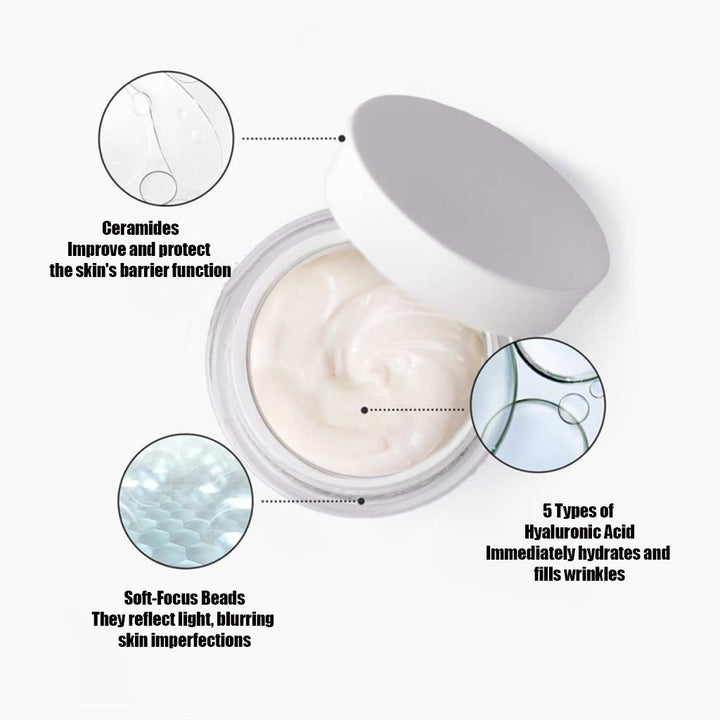 Ceramides
Improve and protect the skin's barrier function

5 Types of Hyaluronic Acid
Immediately hydrates and fills wrinkles

Soft-Focus Beads
They reflect light, blurring skin imperfections