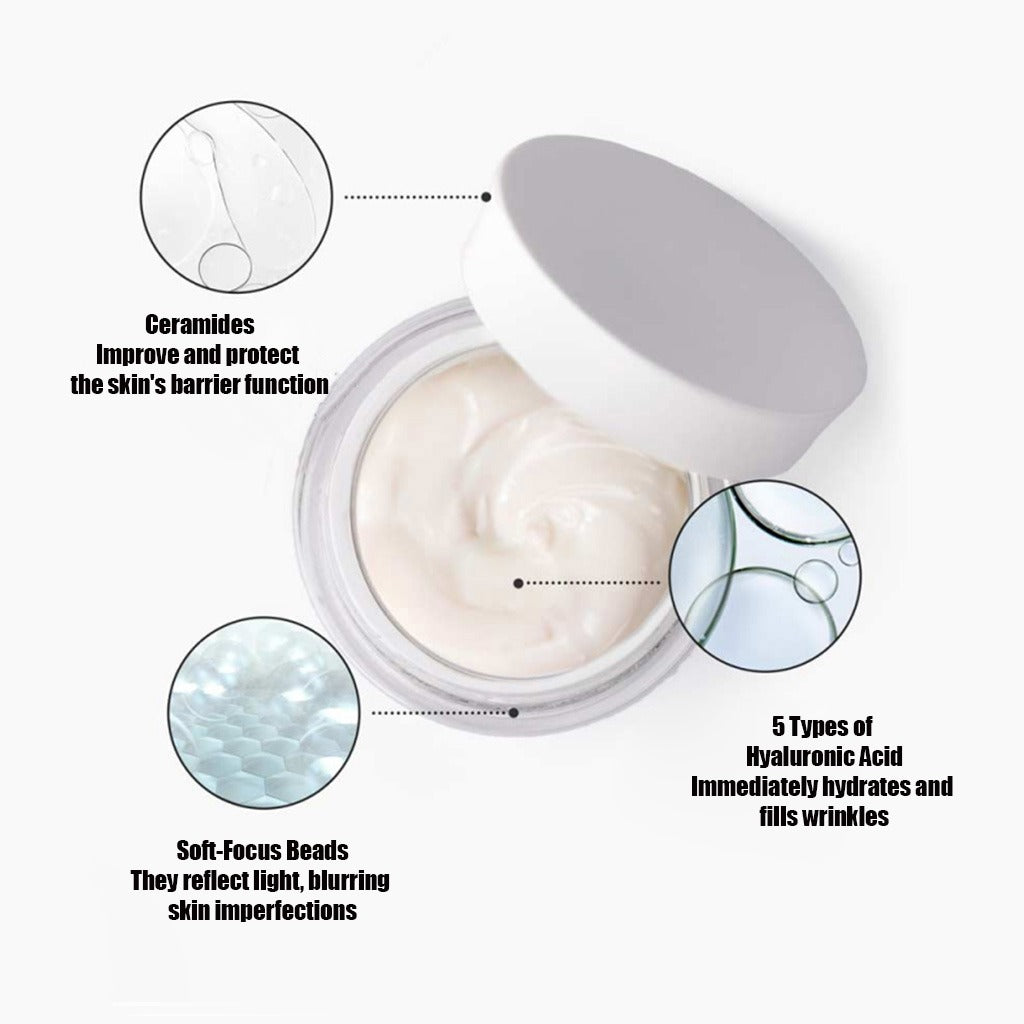 Ceramides
Improve and protect the skin's barrier function

5 Types of
Hyaluronic Acid
Immediately hydrates and fills wrinkles

Soft-Focus Beads
They reflect light, blurring skin imperfections