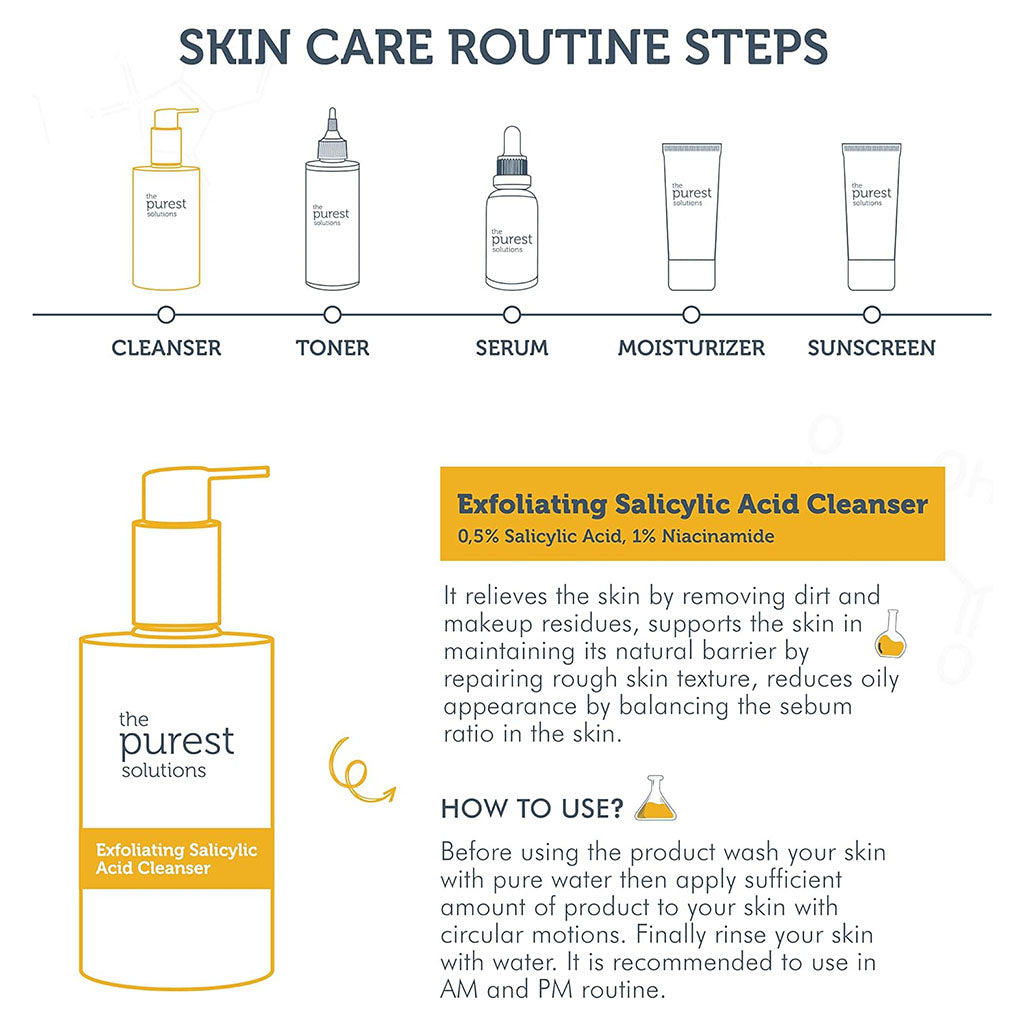 SKIN CARE ROUTINE STEPS

the purest solutions

the purest solutions

the purest solutions

the purest solutions

the purest solutions

CLEANSER TONER SERUM MOISTURIZER SUNSCREEN

the purest solutions

Exfoliating Salicylic Acid Cleanser

Exfoliating Salicylic Acid Cleanser

0,5% Salicylic Acid, 1% Niacinamide

It relieves the skin by removing dirt and makeup residues, supports the skin in maintaining its natural barrier by repairing rough skin texture, reduces oily appearance by balancing the sebum ratio in the skin.

HOW TO USE?

Before using the product wash your skin with pure water then apply sufficient amount of product to your skin with circular motions. Finally rinse your skin with water. It is recommended to use in AM and PM routine.