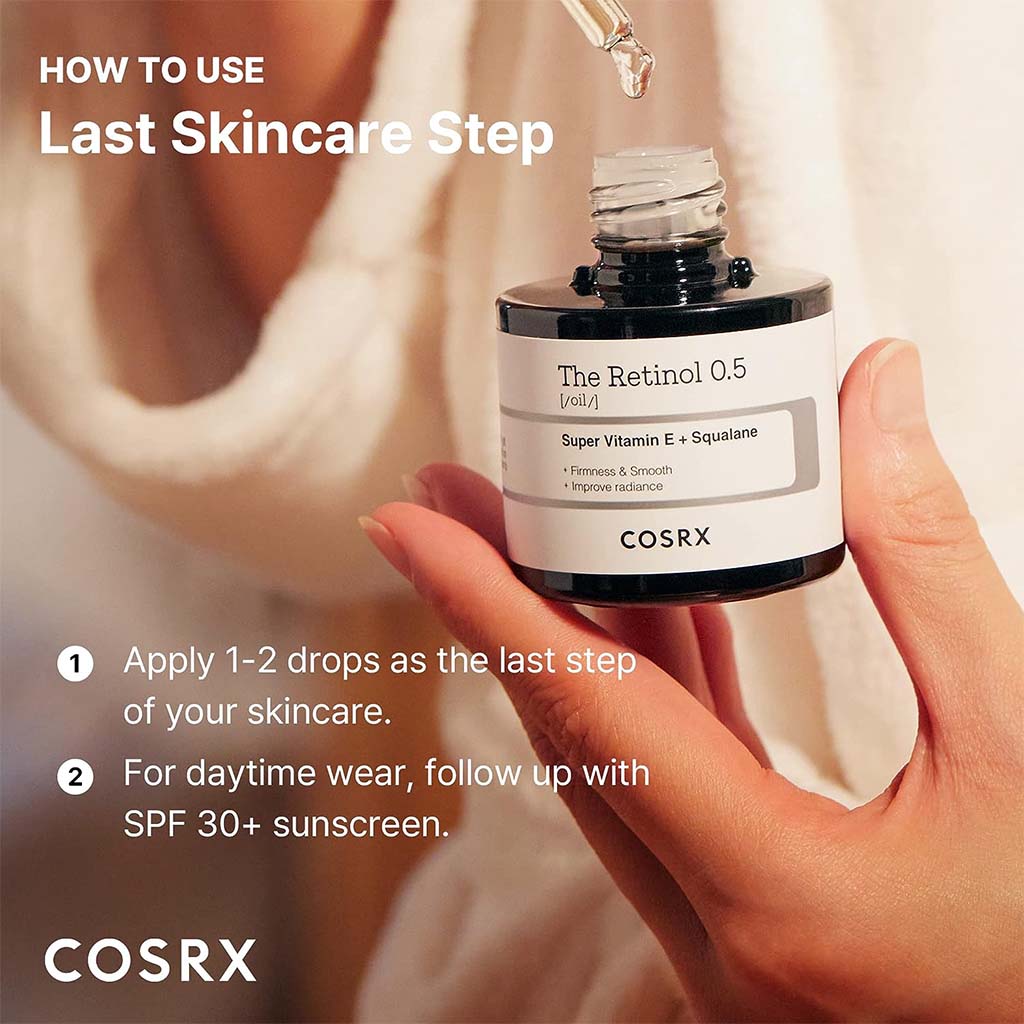 HOW TO USE
Last Skincare Step

The Retinol 0.5
[/oil/]
Super Vitamin E + Squalane
+ Firmness & Smooth
+ Improve radiance
COSRX

1 Apply 1-2 drops as the last step of your skincare.
2 For daytime wear, follow up with SPF 30+ sunscreen.

COSRX