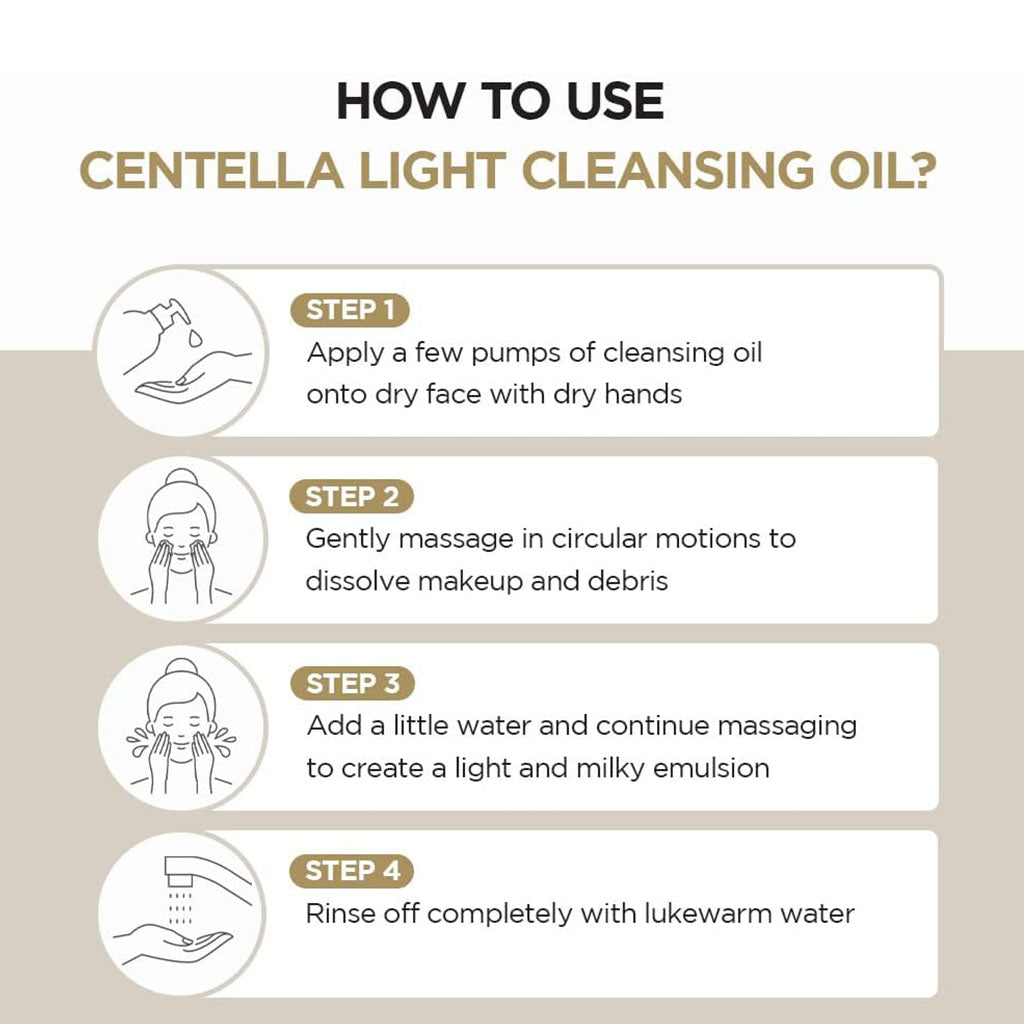 HOW TO USE
CENTELLA LIGHT CLEANSING OIL?

STEP 1
Apply a few pumps of cleansing oil onto dry face with dry hands

STEP 2
Gently massage in circular motions to dissolve makeup and debris

STEP 3
Add a little water and continue massaging to create a light and milky emulsion

STEP 4
Rinse off completely with lukewarm water