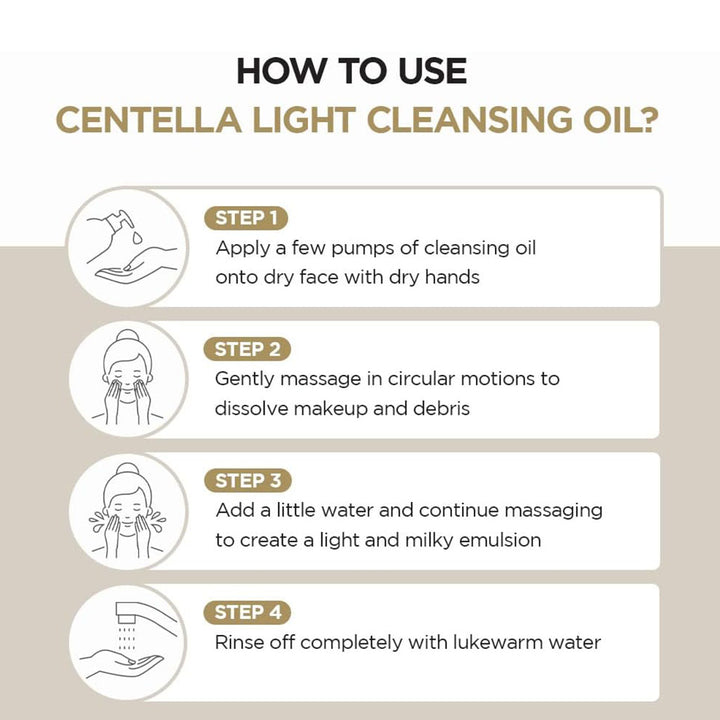 HOW TO USE
CENTELLA LIGHT CLEANSING OIL?

STEP 1
Apply a few pumps of cleansing oil onto dry face with dry hands

STEP 2
Gently massage in circular motions to dissolve makeup and debris

STEP 3
Add a little water and continue massaging to create a light and milky emulsion

STEP 4
Rinse off completely with lukewarm water