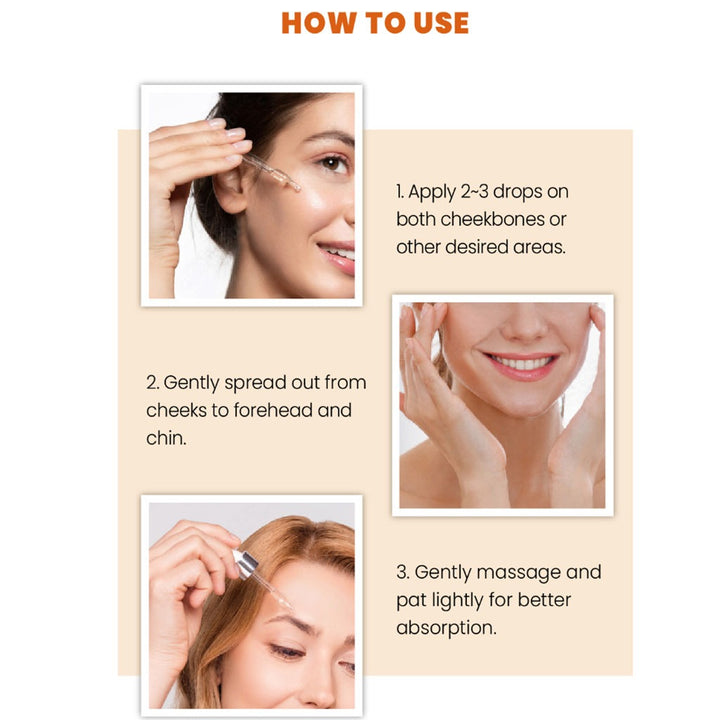 HOW TO USE

1. Apply 2~3 drops on both cheekbones or other desired areas.

2. Gently spread out from cheeks to forehead and chin.

3. Gently massage and pat lightly for better absorption.