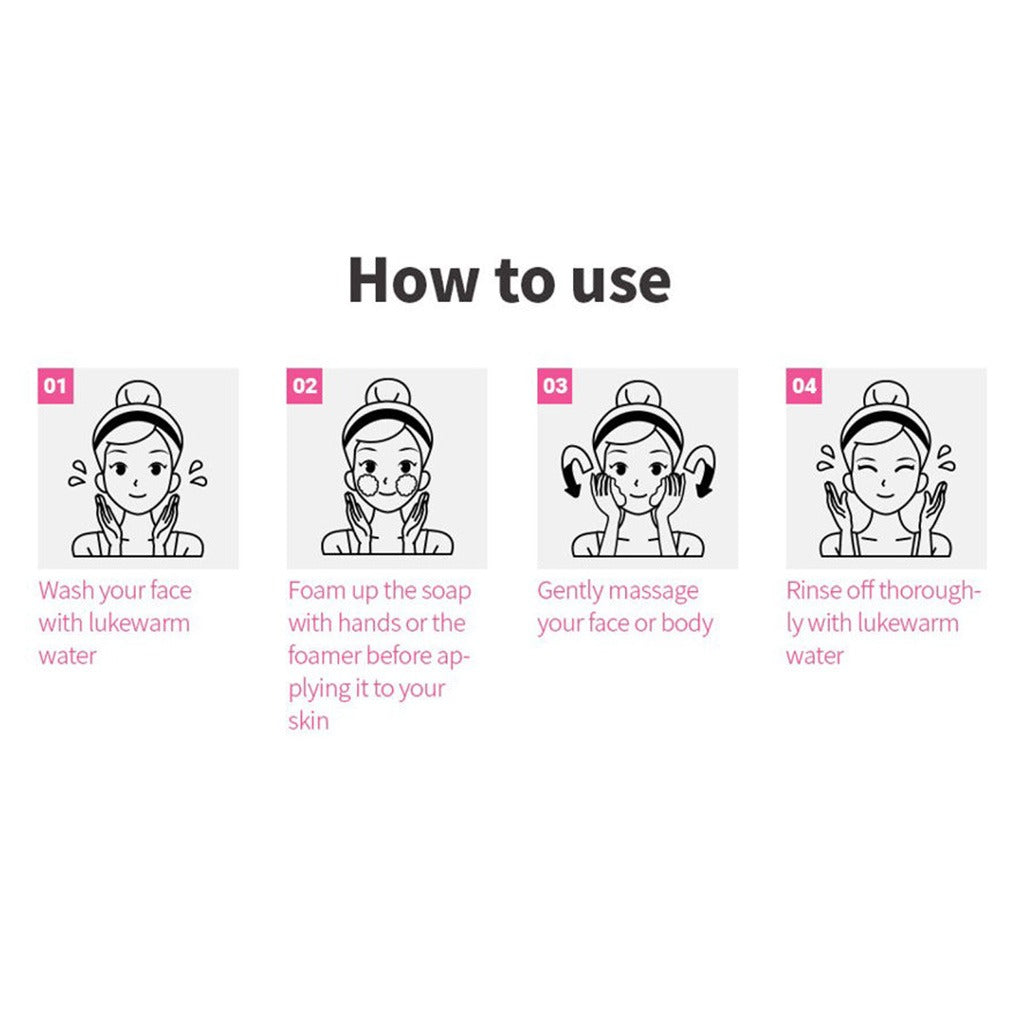 How to use

01

Wash your face with lukewarm water

02

Foam up the soap with hands or the foamer before applying it to your skin

03

Gently massage your face or body

04

Rinse off thoroughly with lukewarm water