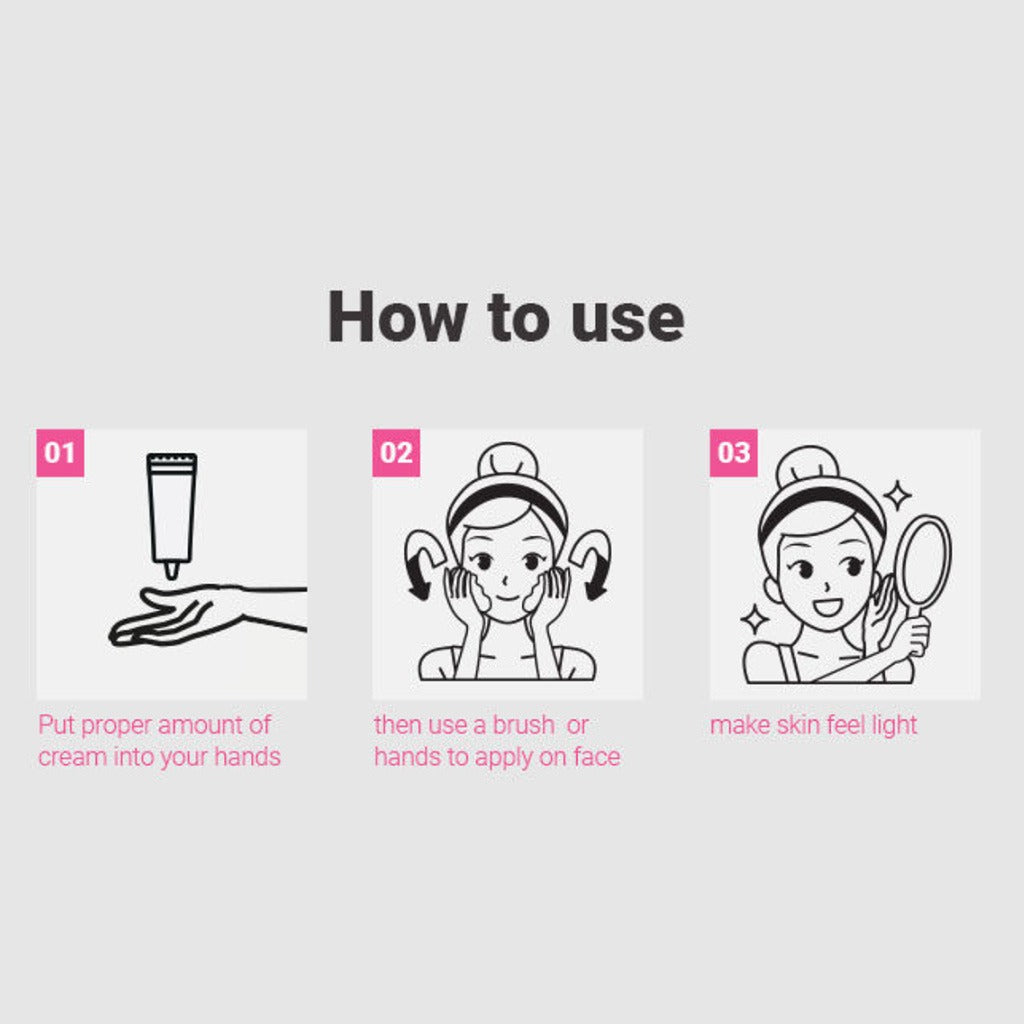 How to use

01

Put proper amount of cream into your hands

02

then use a brush  or hands to apply on face

03

make skin feel light