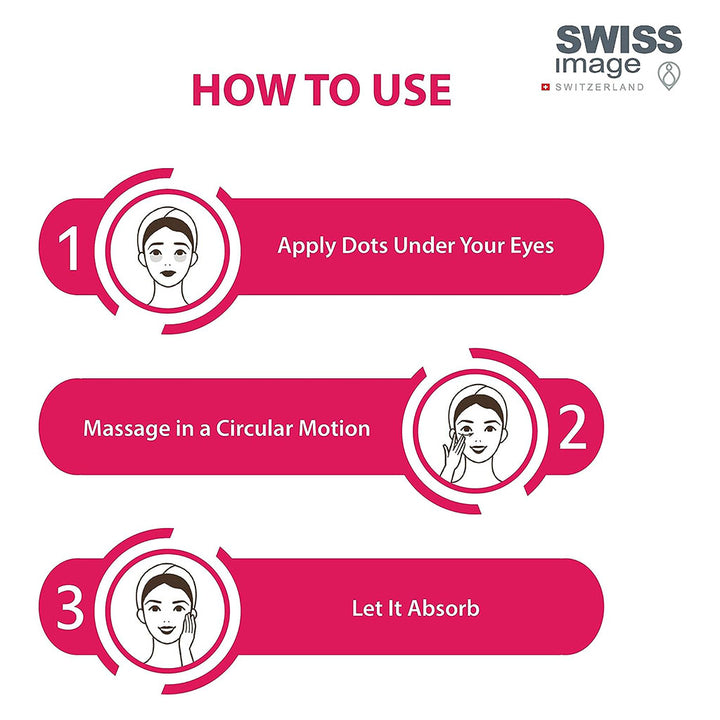 SWISS
image
SWITZERLAND

HOW TO USE

1 Apply Dots Under Your Eyes

Massage in a Circular Motion 2

3 Let It Absorb