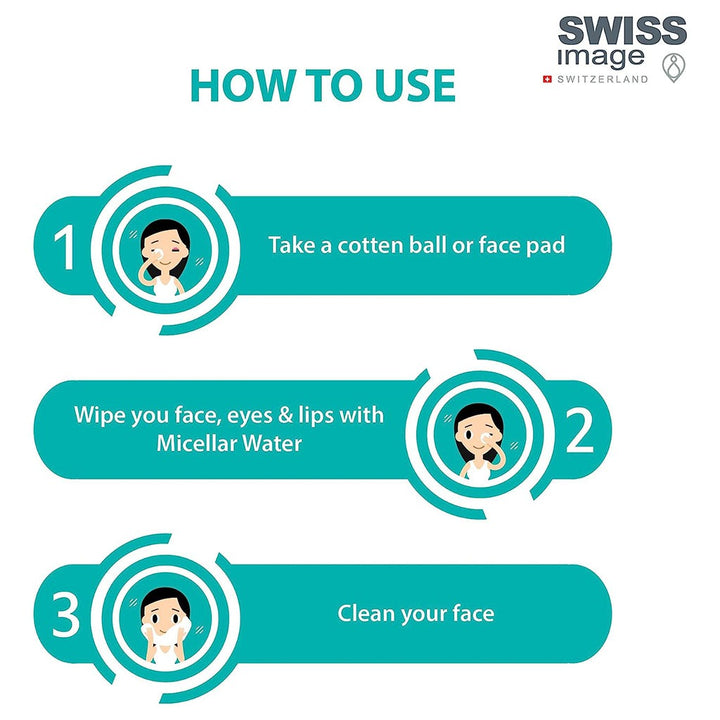 SWISS image
SWITZERLAND

HOW TO USE

1 Take a cotten ball or face pad

Wipe you face, eyes & lips with Micellar Water 2

3 Clean your face