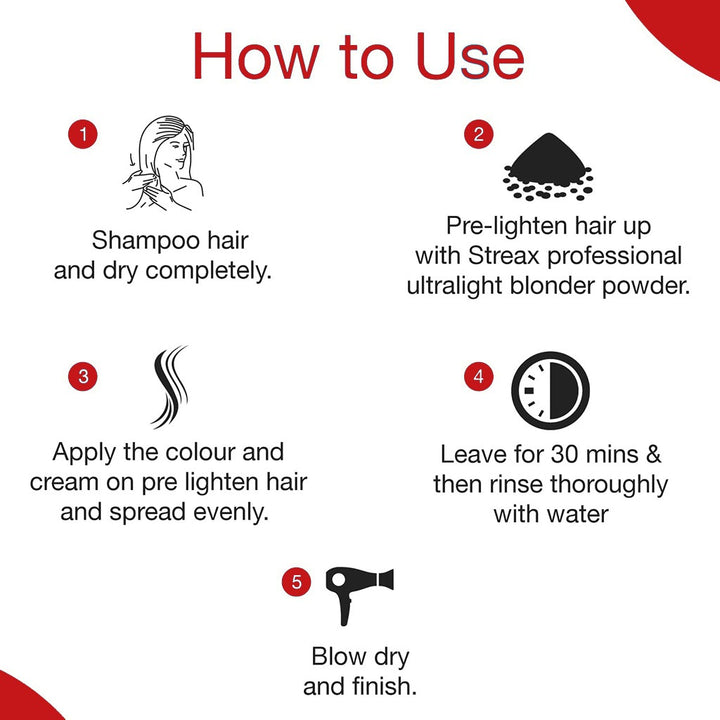 How to Use

1

Shampoo hair and dry completely.

2

Pre-lighten hair up with Streax professional ultralight blonder powder.

3

Apply the colour and cream on pre lighten hair and spread evenly.

4

Leave for 30 mins & then rinse thoroughly with water

5

Blow dry and finish.