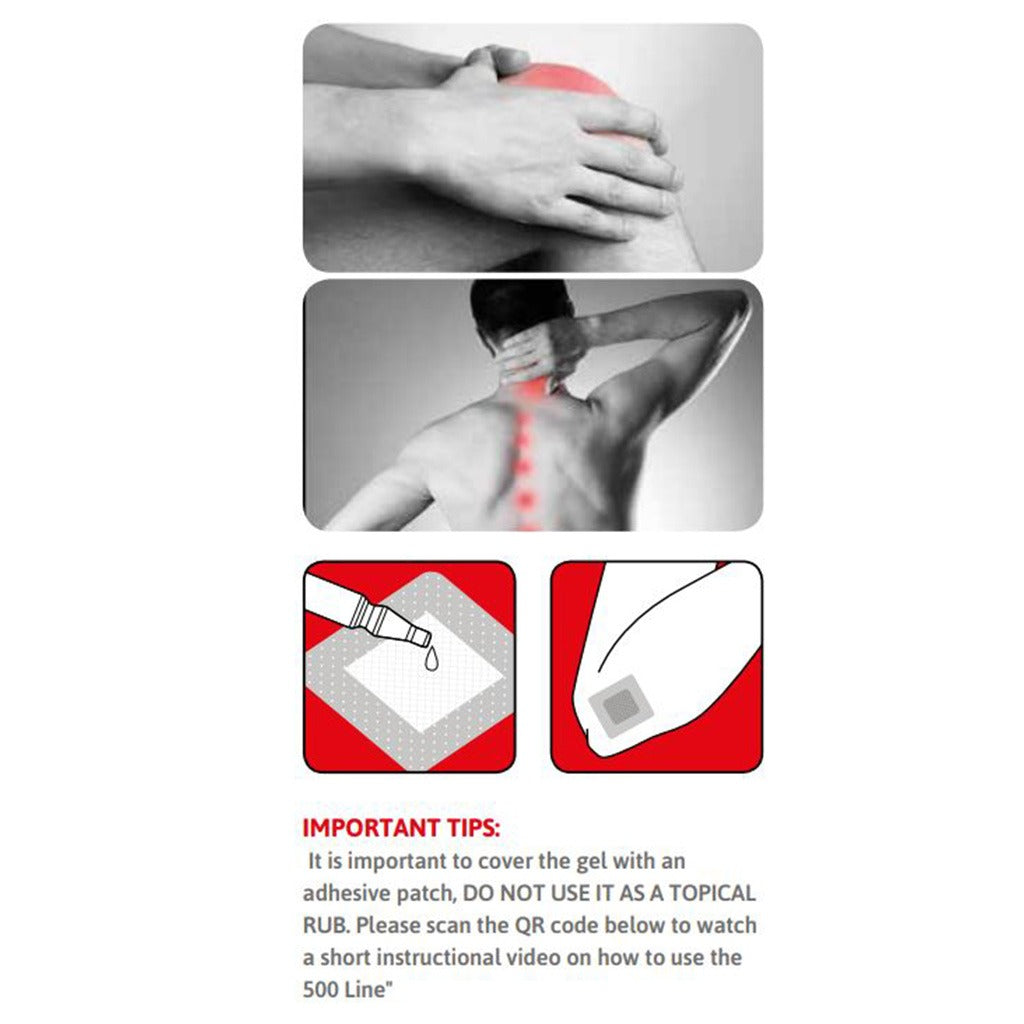 IMPORTANT TIPS:

It is important to cover the gel with an adhesive patch, DO NOT USE IT AS A TOPICAL RUB. Please scan the QR code below to watch a short instructional video on how to use the 500 Line"