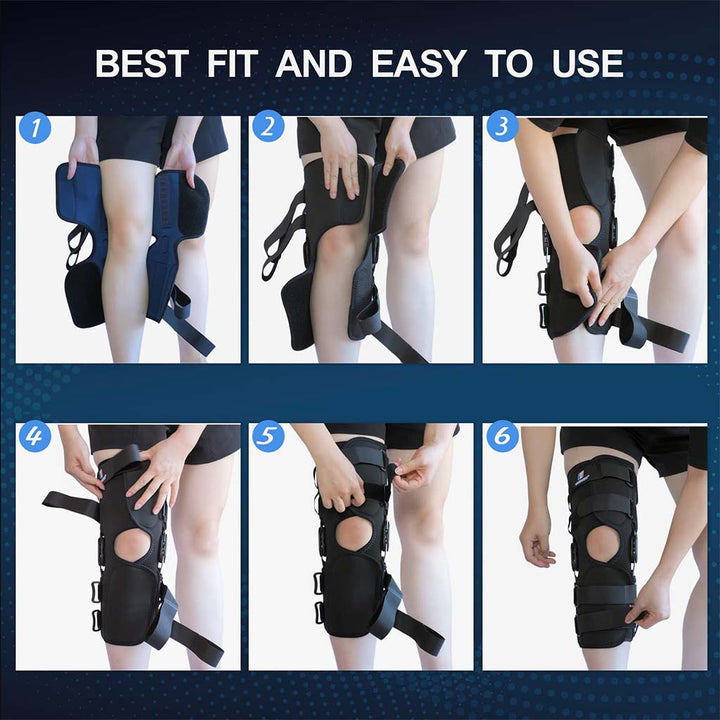 BEST FIT AND EASY TO USE

1

2

3

4

5

6