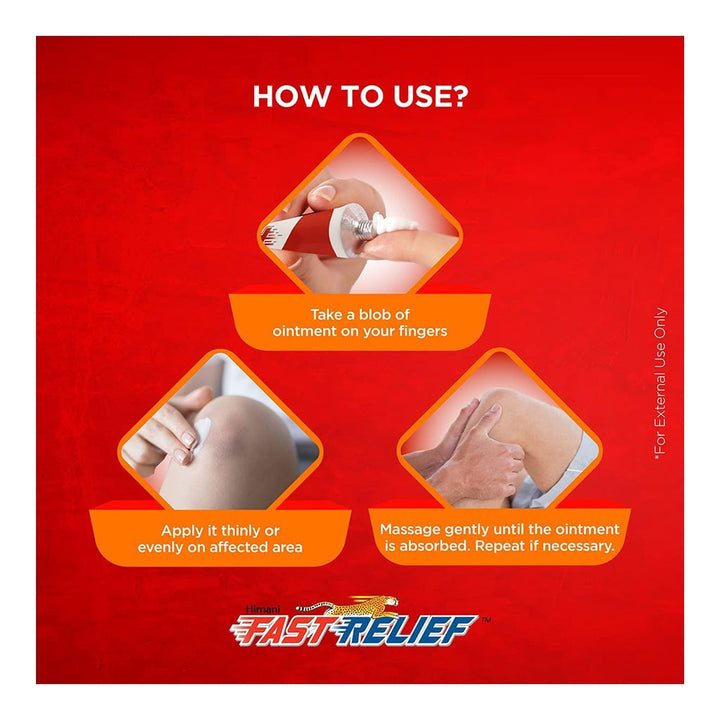 HOW TO USE?

Take a blob of ointment on your fingers

Apply it thinly or evenly on affected area

Massage gently until the ointment is absorbed. Repeat if necessary.

*For External Use Only

Himani FAST RELIEF™