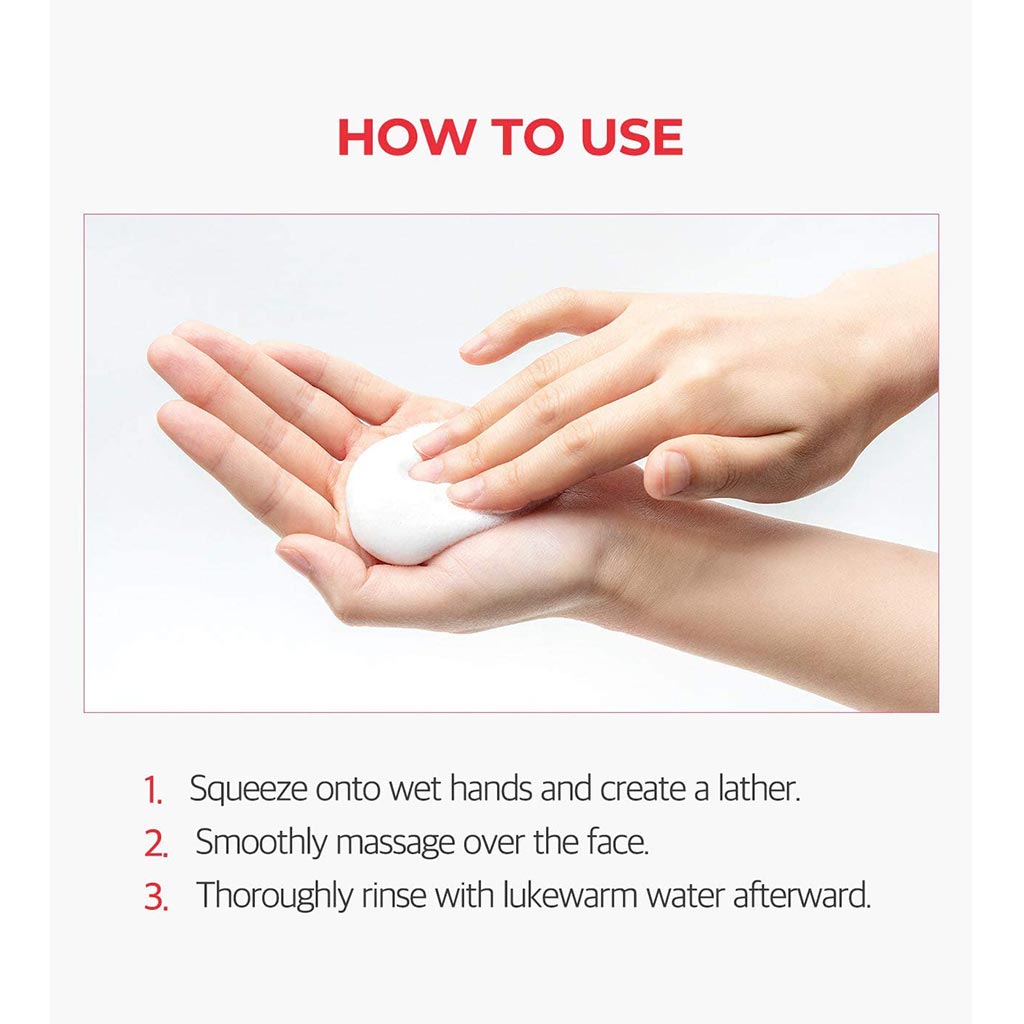 HOW TO USE

1. Squeeze onto wet hands and create a lather.
2. Smoothly massage over the face.
3. Thoroughly rinse with lukewarm water afterward.