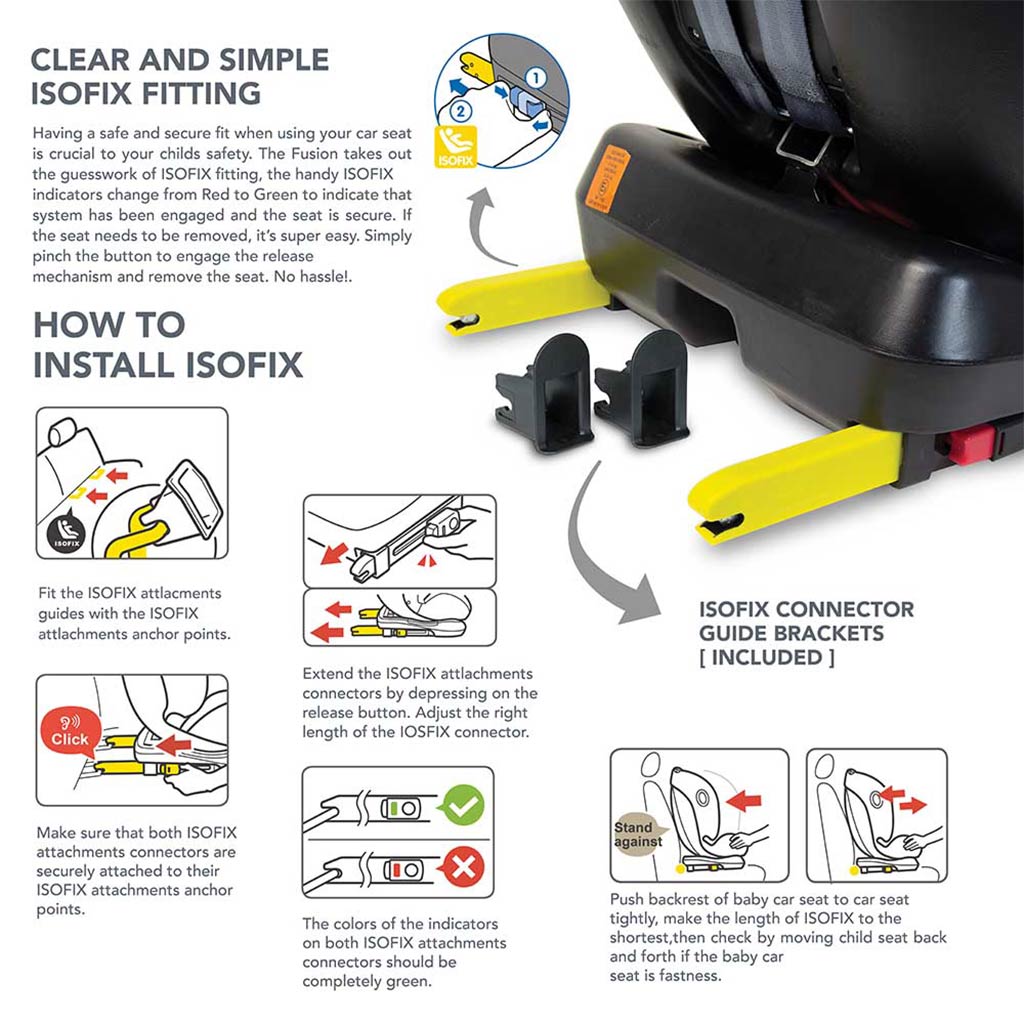 CLEAR AND SIMPLE ISOFIX FITTING

Having a safe and secure fit when using your car seat is crucial to your childs safety. The Fusion takes out the guesswork of ISOFIX fitting, the handy ISOFIX indicators change from Red to Green to indicate that system has been engaged and the seat is secure. If the seat needs to be removed, it's super easy. Simply pinch the button to engage the release mechanism and remove the seat. No hassle!.

1
2
ISOFIX

HOW TO INSTALL ISOFIX

ISOFIX

Fit the ISOFIX attlacments guides with the ISOFIX attlachments anchor points.

Click

Make sure that both ISOFIX attachments connectors are securely attached to their ISOFIX attachments anchor points.

Extend the ISOFIX attlachments connectors by depressing on the release button. Adjust the right length of the IOSFIX connector.

The colors of the indicators on both ISOFIX attachments connectors should be completely green.

ISOFIX CONNECTOR GUIDE BRACKETS [ INCLUDED ]

Stand against

Push backrest of baby car seat to car seat tightly, make the length of ISOFIX to the shortest,then check by moving child seat back and forth if the baby car seat is fastness.