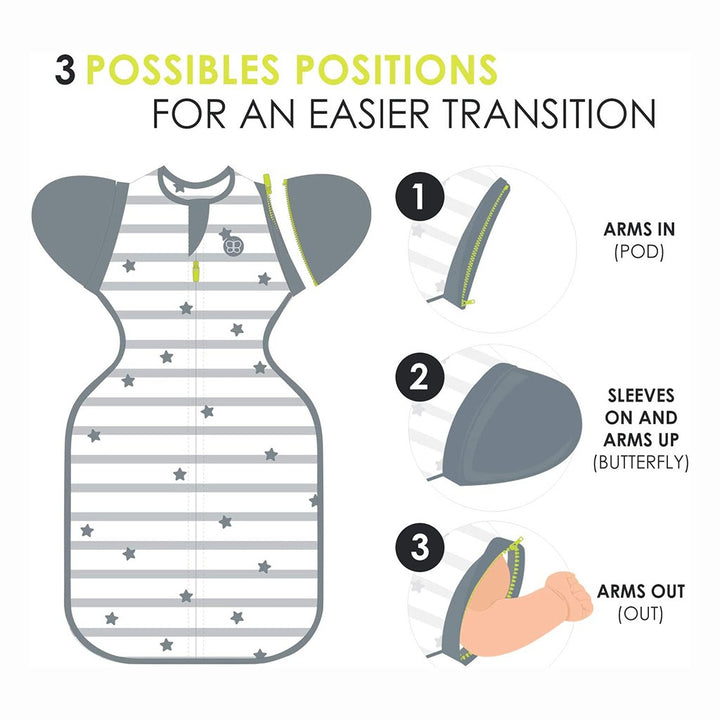 3 POSSIBLES POSITIONS
FOR AN EASIER TRANSITION

1
ARMS IN
(POD)

2
SLEEVES ON AND ARMS UP
(BUTTERFLY)

3
ARMS OUT
(OUT)