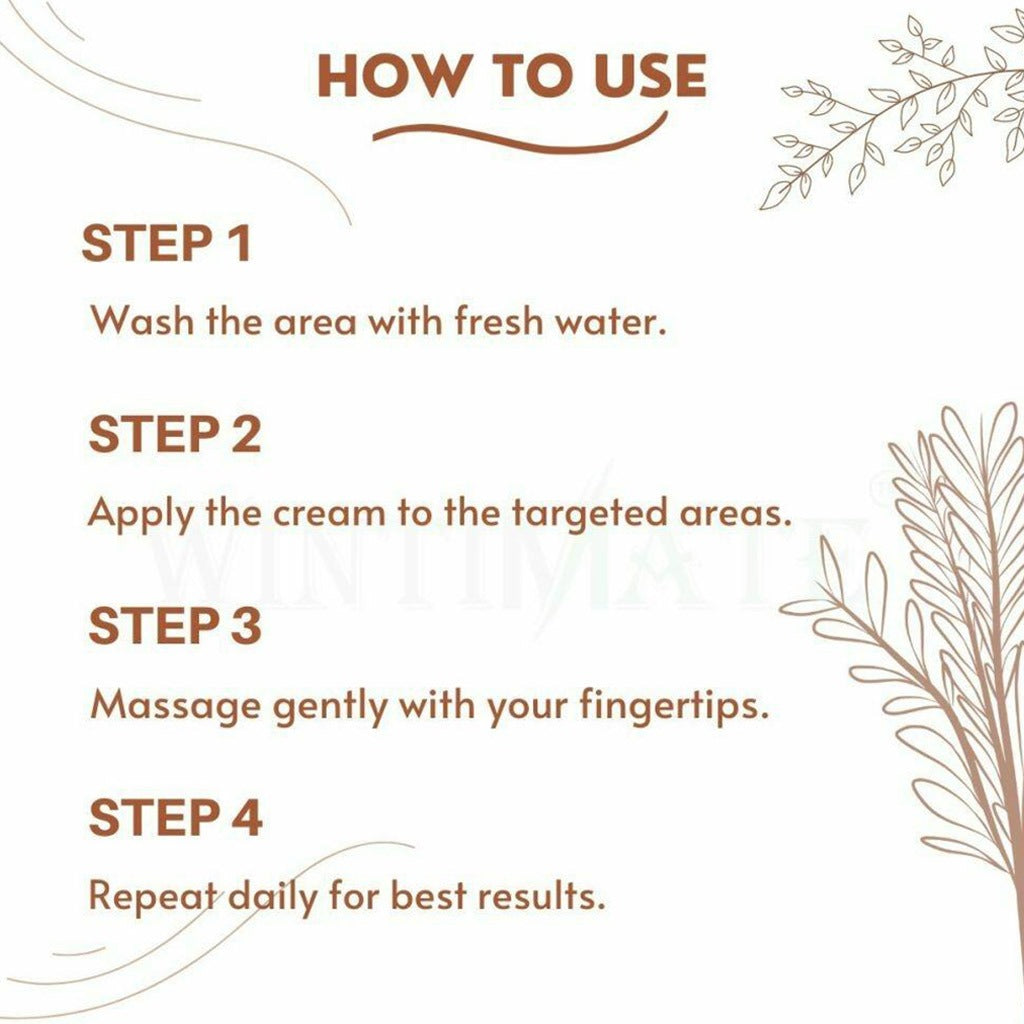 HOW TO USE

STEP 1

Wash the area with fresh water.

STEP 2

Apply the cream to the targeted areas.

WINTIMATE®

STEP 3

Massage gently with your fingertips.

STEP 4

Repeat daily for best results.