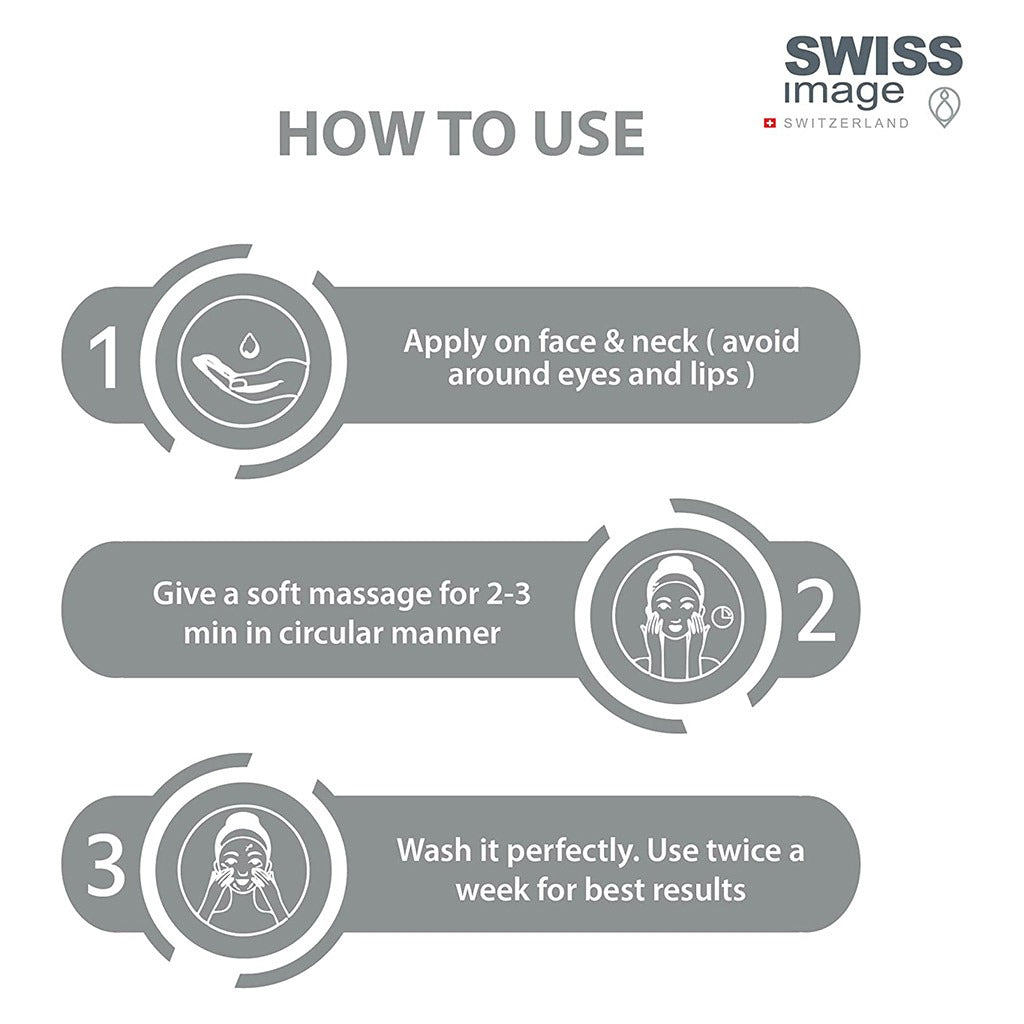 SWISS image
SWITZERLAND

HOW TO USE

1

Apply on face & neck ( avoid around eyes and lips )

Give a soft massage for 2-3 min in circular manner

2

3

Wash it perfectly. Use twice a week for best results