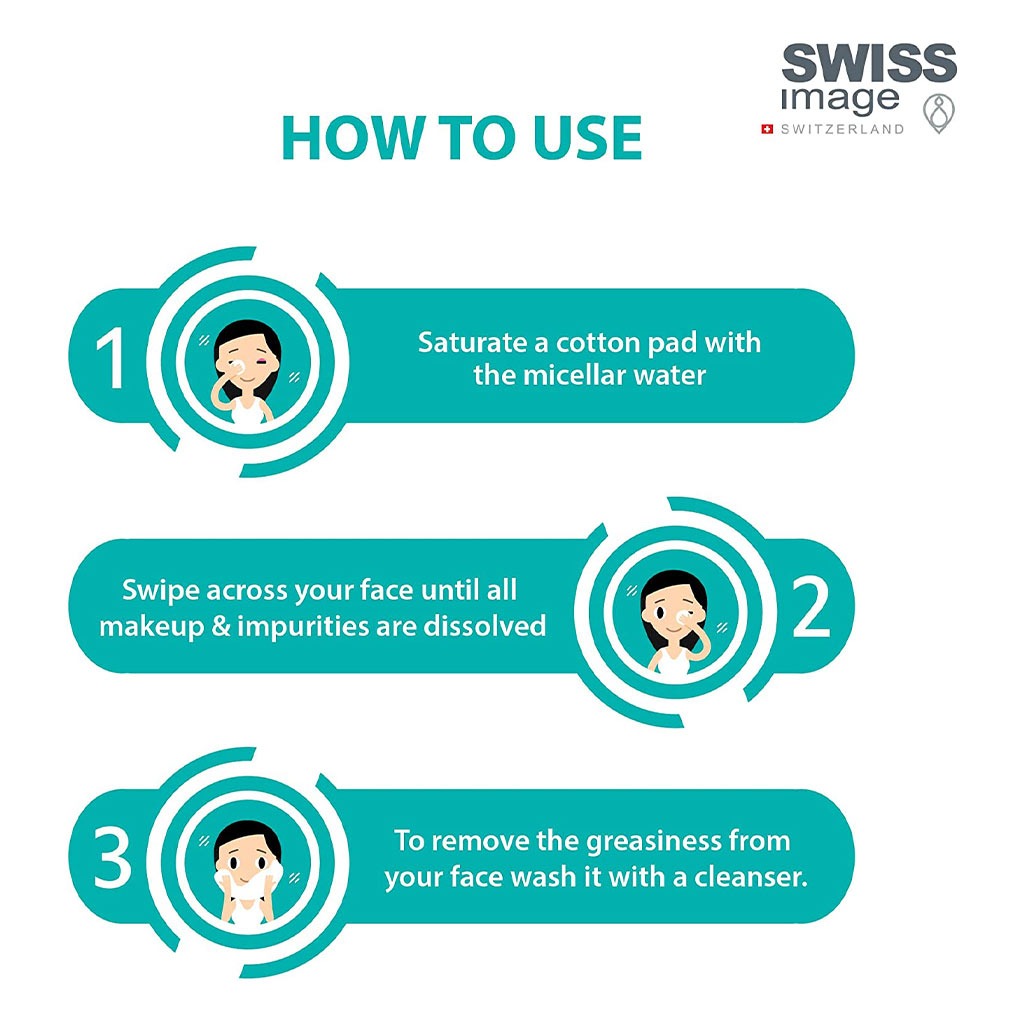 SWISS image
SWITZERLAND

HOW TO USE

1 Saturate a cotton pad with the micellar water

Swipe across your face until all makeup & impurities are dissolved 2

3 To remove the greasiness from your face wash it with a cleanser.