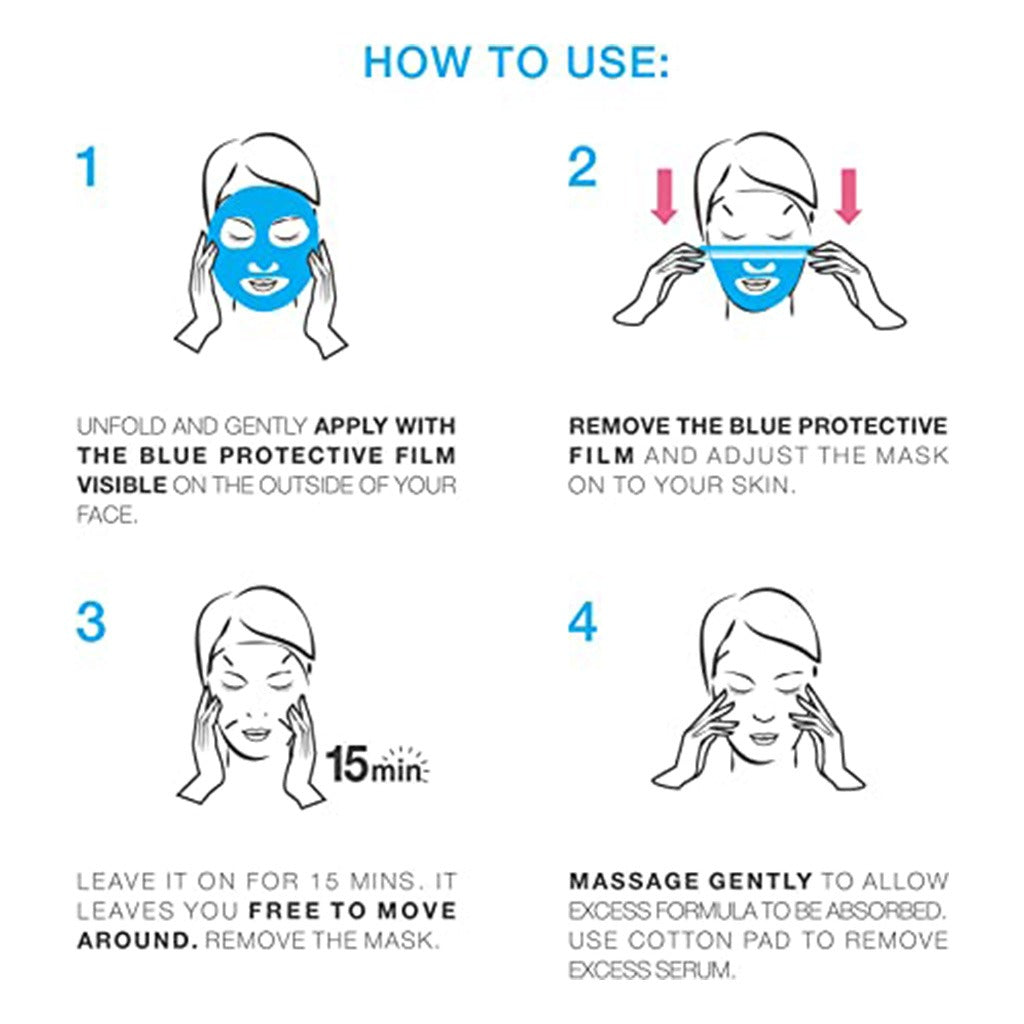 HOW TO USE:

1

UNFOLD AND GENTLY APPLY WITH THE BLUE PROTECTIVE FILM VISIBLE ON THE OUTSIDE OF YOUR FACE.

2

REMOVE THE BLUE PROTECTIVE FILM AND ADJUST THE MASK ON TO YOUR SKIN.

3

15min

LEAVE IT ON FOR 15 MINS. IT LEAVES YOU FREE TO MOVE AROUND. REMOVE THE MASK.

4

MASSAGE GENTLY TO ALLOW EXCESS FORMULA TO BE ABSORBED. USE COTTON PAD TO REMOVE EXCESS SERUM.