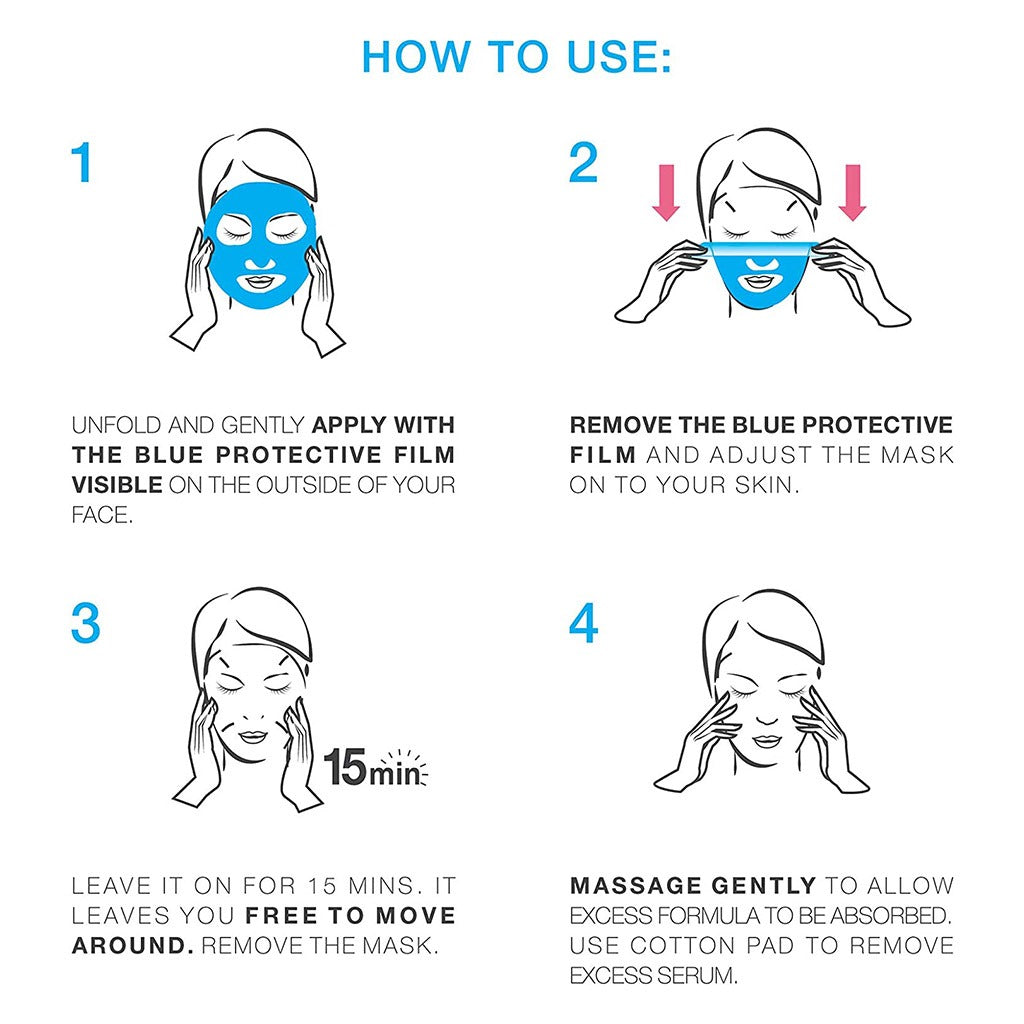 HOW TO USE:

1

UNFOLD AND GENTLY APPLY WITH THE BLUE PROTECTIVE FILM VISIBLE ON THE OUTSIDE OF YOUR FACE.

2

REMOVE THE BLUE PROTECTIVE FILM AND ADJUST THE MASK ON TO YOUR SKIN.

3

15min

LEAVE IT ON FOR 15 MINS. IT LEAVES YOU FREE TO MOVE AROUND. REMOVE THE MASK.

4

MASSAGE GENTLY TO ALLOW EXCESS FORMULA TO BE ABSORBED. USE COTTON PAD TO REMOVE EXCESS SERUM.