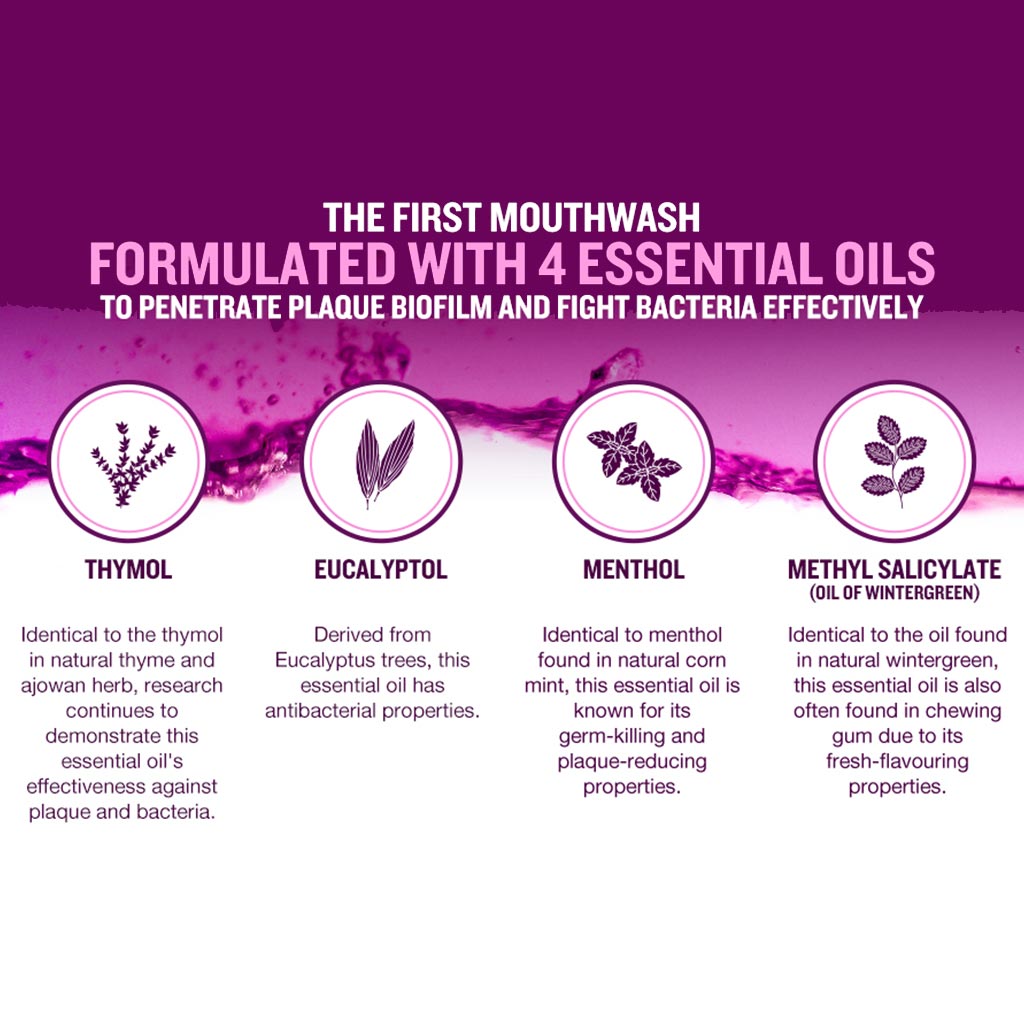 THE FIRST MOUTHWASH
FORMULATED WITH 4 ESSENTIAL OILS
TO PENETRATE PLAQUE BIOFILM AND FIGHT BACTERIA EFFECTIVELY

THYMOL

Identical to the thymol in natural thyme and ajowan herb, research continues to demonstrate this essential oil's effectiveness against plaque and bacteria.

EUCALYPTOL

Derived from Eucalyptus trees, this essential oil has antibacterial properties.

MENTHOL

Identical to menthol found in natural corn mint, this essential oil is known for its germ-killing and plaque-reducing properties.

METHYL SALICYLATE
(OIL OF WINTERGREEN)

Identical to the oil found in natural wintergreen, this essential oil is also often found in chewing gum due to its fresh-flavouring properties.