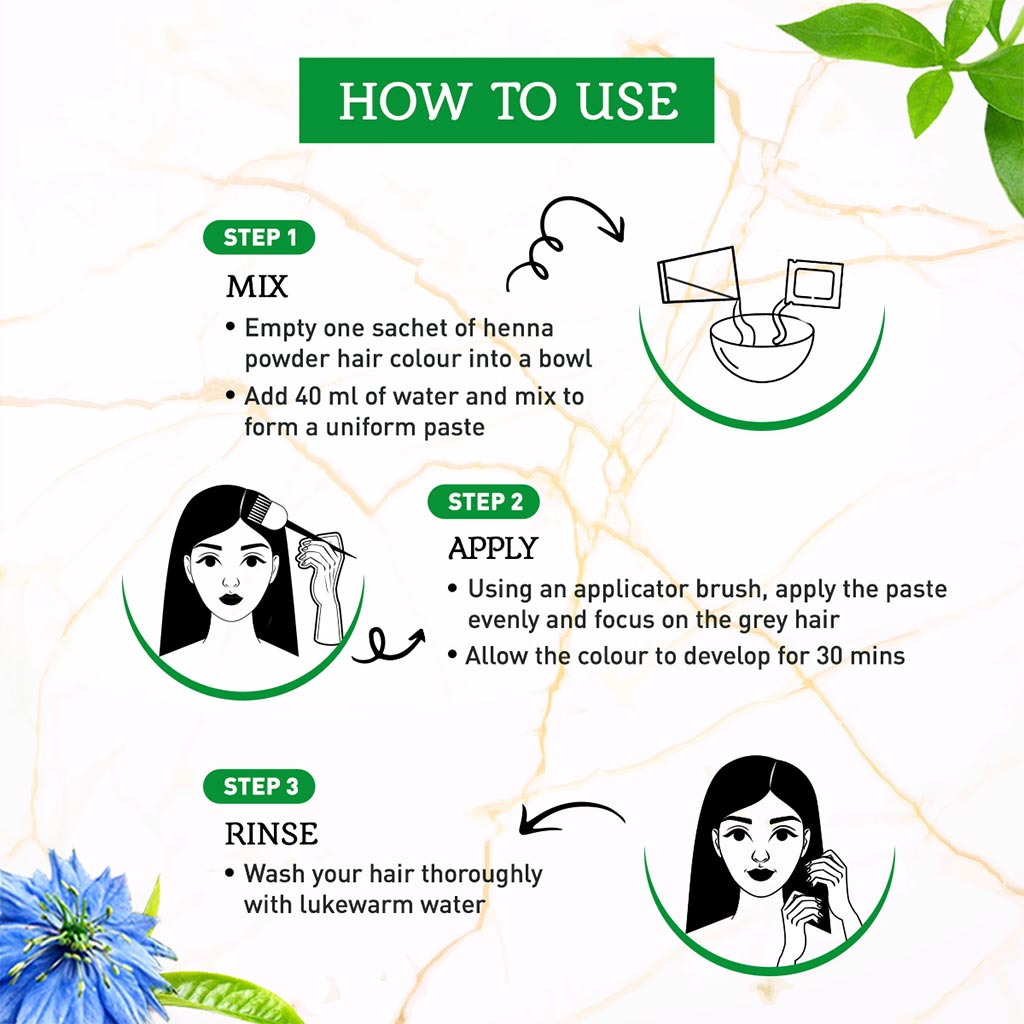 HOW TO USE

STEP 1

MIX

• Empty one sachet of henna powder hair colour into a bowl

• Add 40 ml of water and mix to form a uniform paste

STEP 2

APPLY

• Using an applicator brush, apply the paste evenly and focus on the grey hair

• Allow the colour to develop for 30 mins

STEP 3

RINSE

• Wash your hair thoroughly with lukewarm water