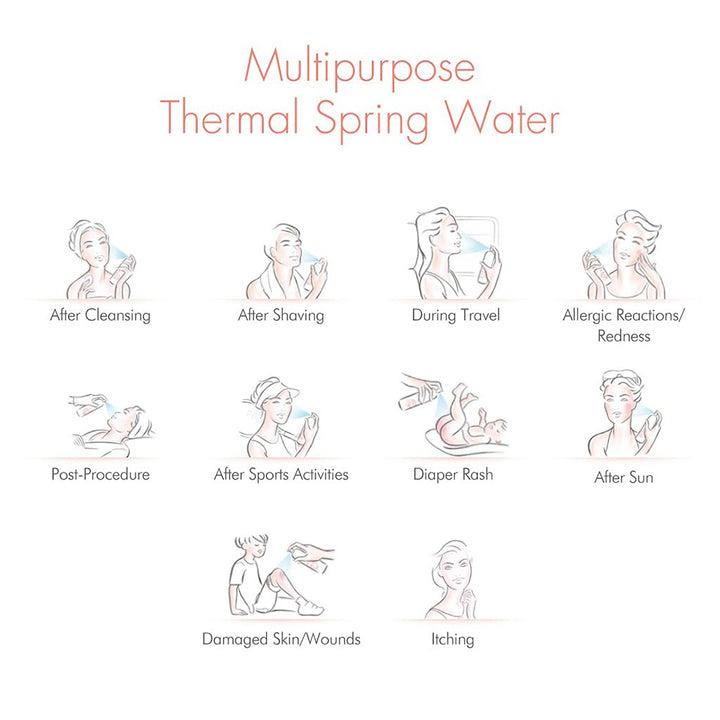 Multipurpose
Thermal Spring Water

After Cleansing

After Shaving

During Travel

Allergic Reactions/
Redness

Post-Procedure

After Sports Activities

Diaper Rash

After Sun

Damaged Skin/Wounds

Itching