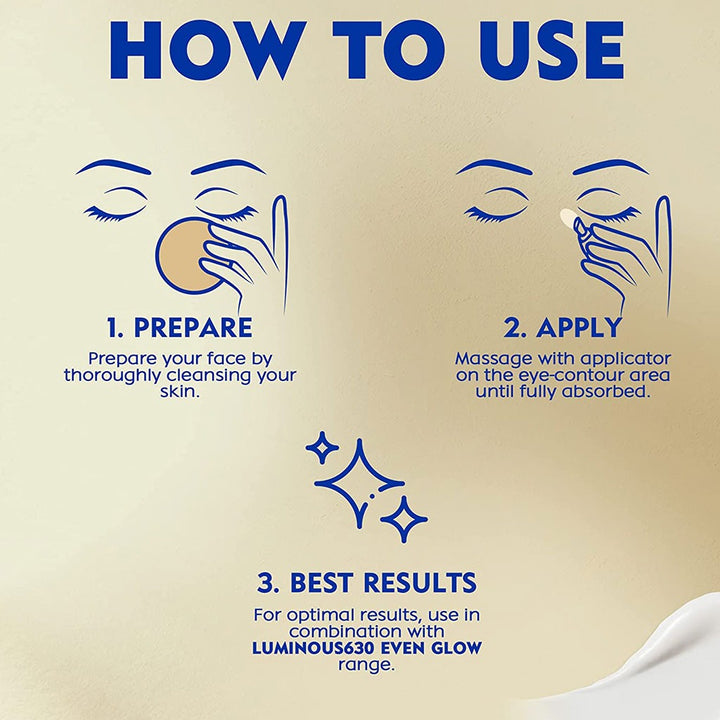 HOW TO USE

1. PREPARE

Prepare your face by thoroughly cleansing your skin.

2. APPLY

Massage with applicator on the eye-contour area until fully absorbed.

3. BEST RESULTS

For optimal results, use in combination with LUMINOUS630 EVEN GLOW range.