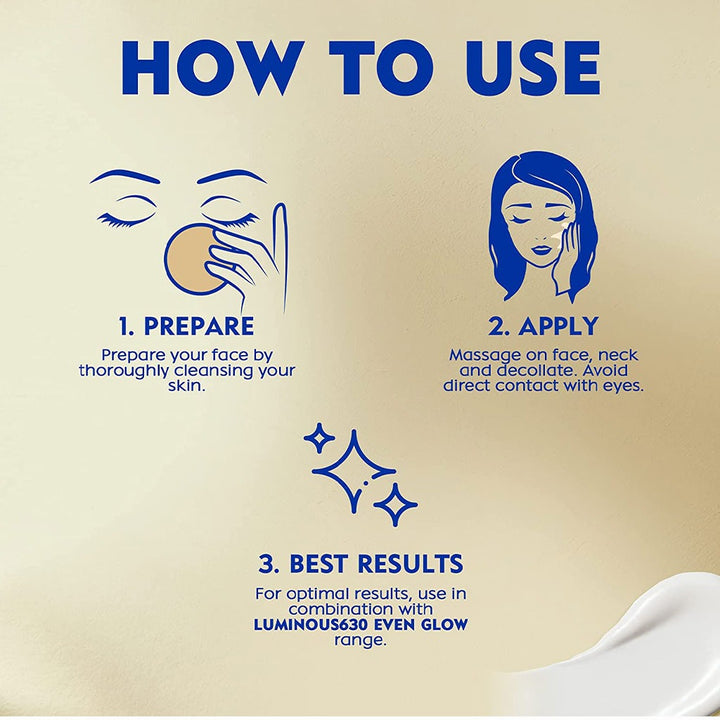 HOW TO USE

1. PREPARE

Prepare your face by thoroughly cleansing your skin.

2. APPLY

Massage on face, neck and decollate. Avoid direct contact with eyes.

3. BEST RESULTS

For optimal results, use in combination with LUMINOUS630 EVEN GLOW range.