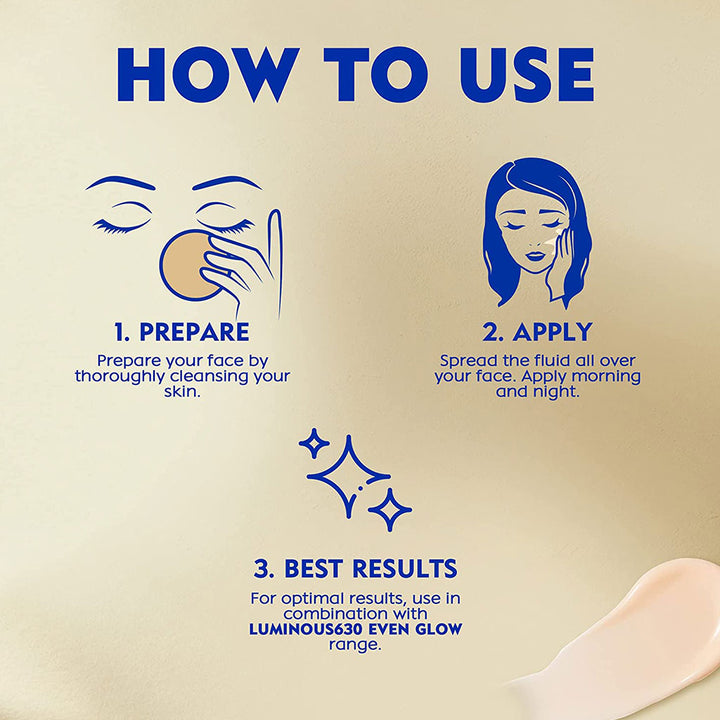 HOW TO USE

1. PREPARE
Prepare your face by thoroughly cleansing your skin.

2. APPLY
Spread the fluid all over your face. Apply morning and night.

3. BEST RESULTS
For optimal results, use in combination with LUMINOUS630 EVEN GLOW range.