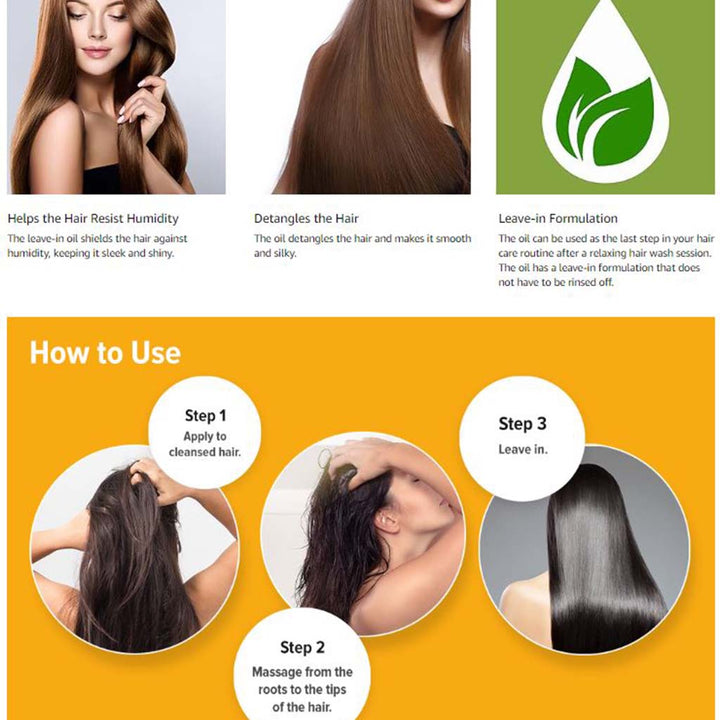 Helps the Hair Resist Humidity

The leave-in oil shields the hair against humidity, keeping it sleek and shiny.

Detangles the Hair

The oil detangles the hair and makes it smooth and silky.

Leave-in Formulation

The oil can be used as the last step in your hair care routine after a relaxing hair wash session. The oil has a leave-in formulation that does not have to be rinsed off.

How to Use

Step 1
Apply to cleansed hair.

Step 2
Massage from the roots to the tips of the hair.

Step 3
Leave in.