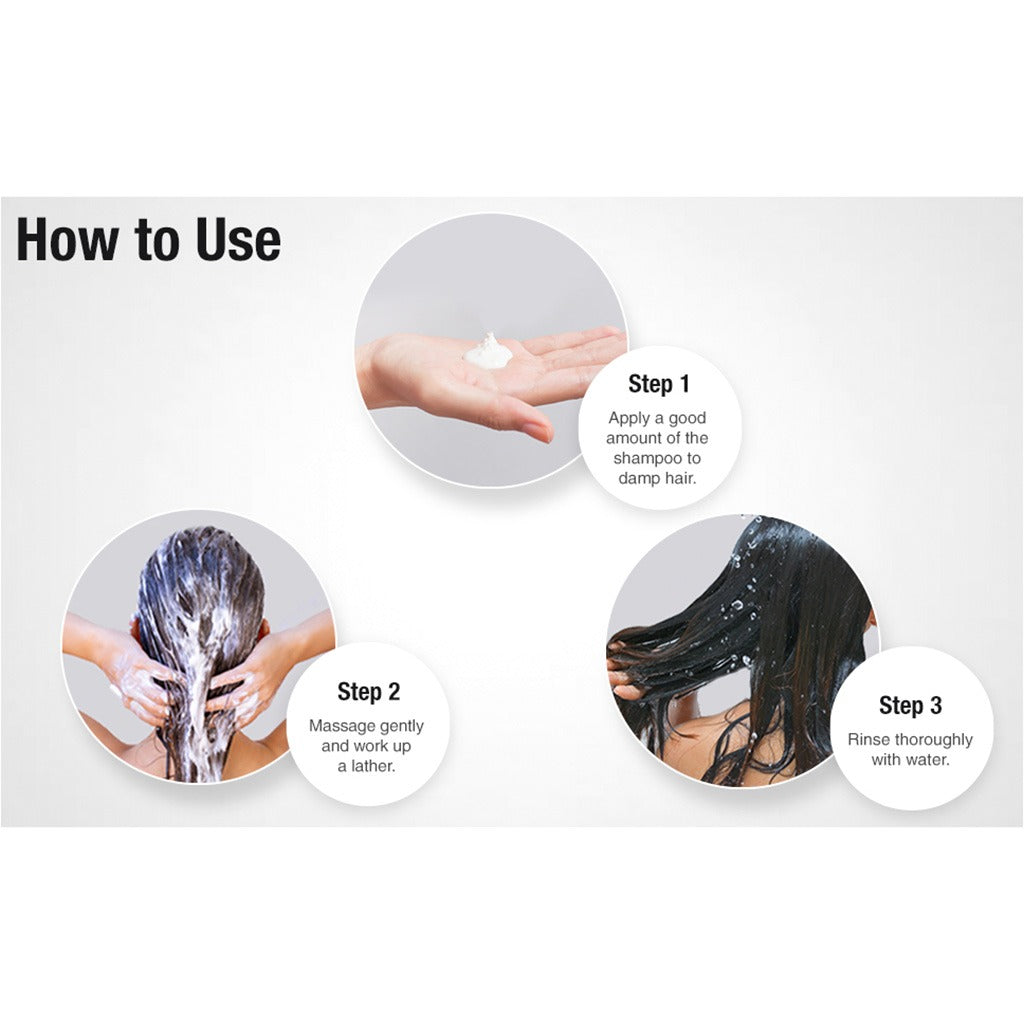 How to Use

Step 1

Apply a good amount of the shampoo to damp hair.

Step 2

Massage gently and work up a lather.

Step 3

Rinse thoroughly with water.