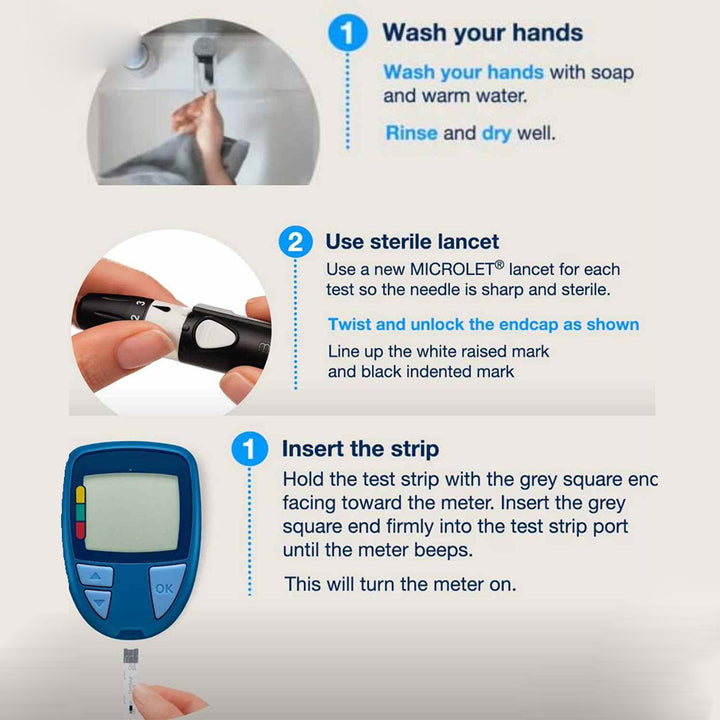 1 Wash your hands

Wash your hands with soap and warm water.

Rinse and dry well.

2 Use sterile lancet

Use a new MICROLET® lancet for each test so the needle is sharp and sterile.

Twist and unlock the endcap as shown

Line up the white raised mark and black indented mark

3
2

1 Insert the strip

Hold the test strip with the grey square enc facing toward the meter. Insert the grey square end firmly into the test strip port until the meter beeps.

This will turn the meter on.

OK