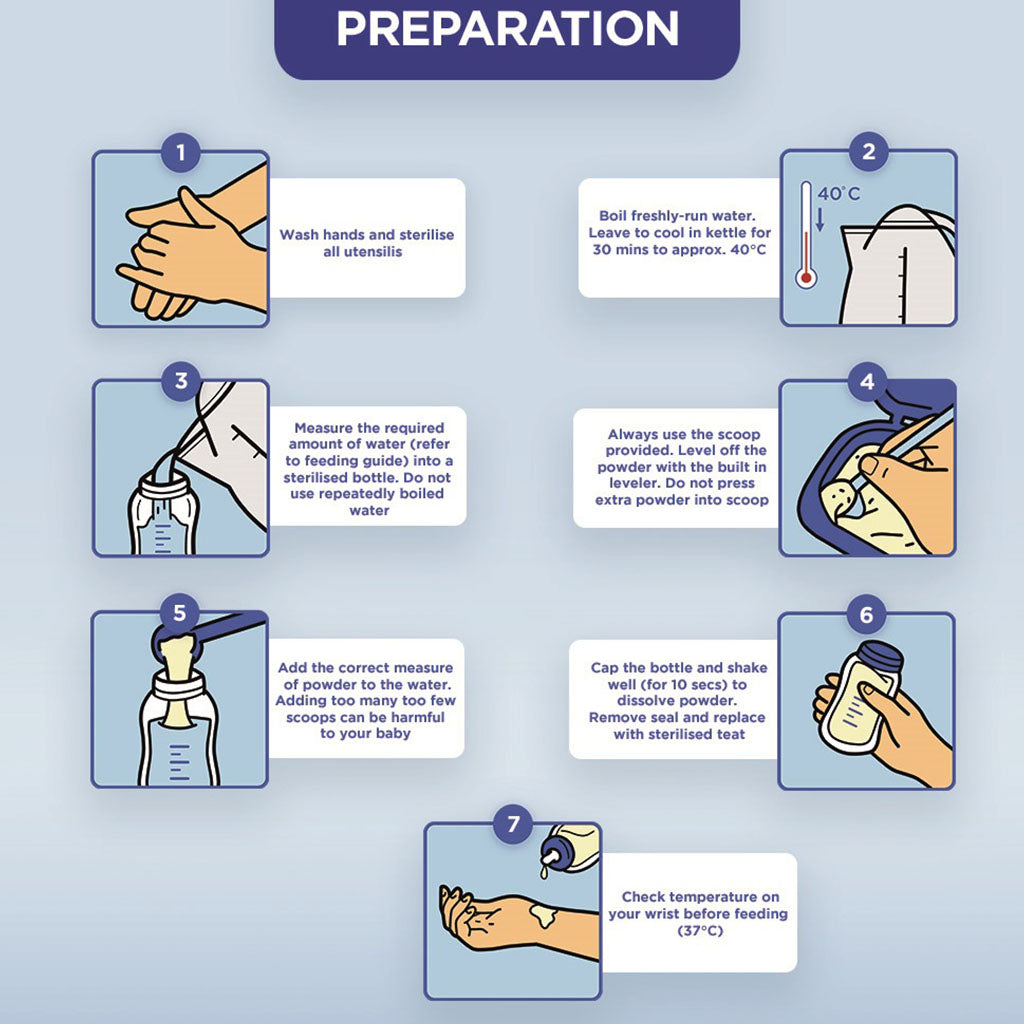 PREPARATION

1

Wash hands and sterilise all utensilis

2

40°C

Boil freshly-run water. Leave to cool in kettle for 30 mins to approx. 40°C

3

Measure the required amount of water (refer to feeding guide) into a sterilised bottle. Do not use repeatedly boiled water

4

Always use the scoop provided. Level off the powder with the built in leveler. Do not press extra powder into scoop

5

Add the correct measure of powder to the water. Adding too many too few scoops can be harmful to your baby

6

Cap the bottle and shake well (for 10 secs) to dissolve powder. Remove seal and replace with sterilised teat

7

Check temperature on your wrist before feeding (37°C)