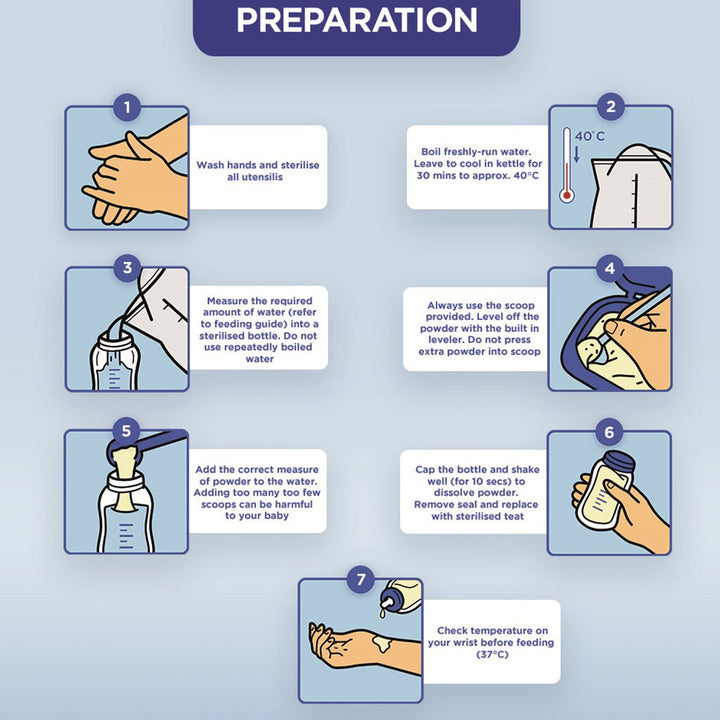 PREPARATION

1

Wash hands and sterilise all utensilis

2

40°C

Boil freshly-run water. Leave to cool in kettle for 30 mins to approx. 40°C

3

Measure the required amount of water (refer to feeding guide) into a sterilised bottle. Do not use repeatedly boiled water

4

Always use the scoop provided. Level off the powder with the built in leveler. Do not press extra powder into scoop

5

Add the correct measure of powder to the water. Adding too many too few scoops can be harmful to your baby

6

Cap the bottle and shake well (for 10 secs) to dissolve powder. Remove seal and replace with sterilised teat

7

Check temperature on your wrist before feeding (37°C)