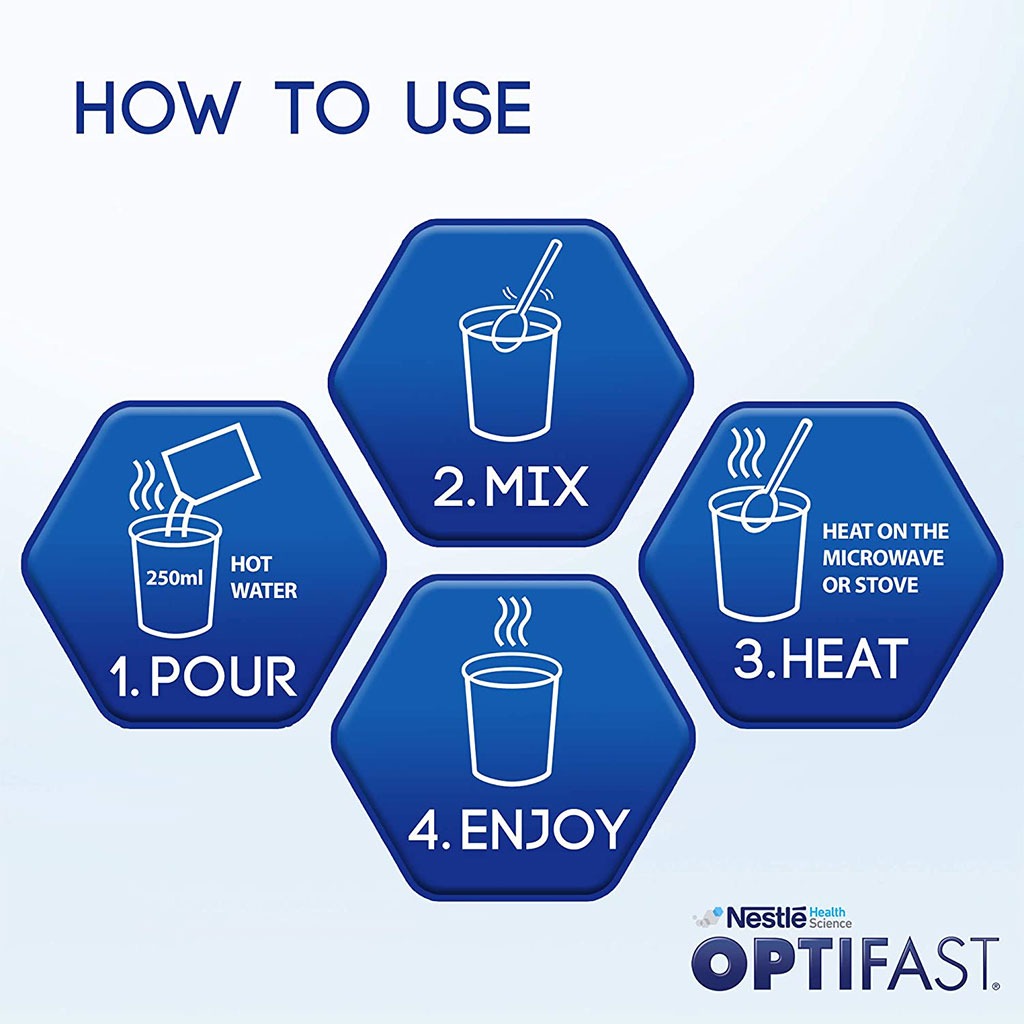 HOW TO USE

250ml

HOT WATER

1. POUR

2. MIX

HEAT ON THE MICROWAVE OR STOVE

3. HEAT

4. ENJOY

Nestlé Health Science

OPTIFAST®