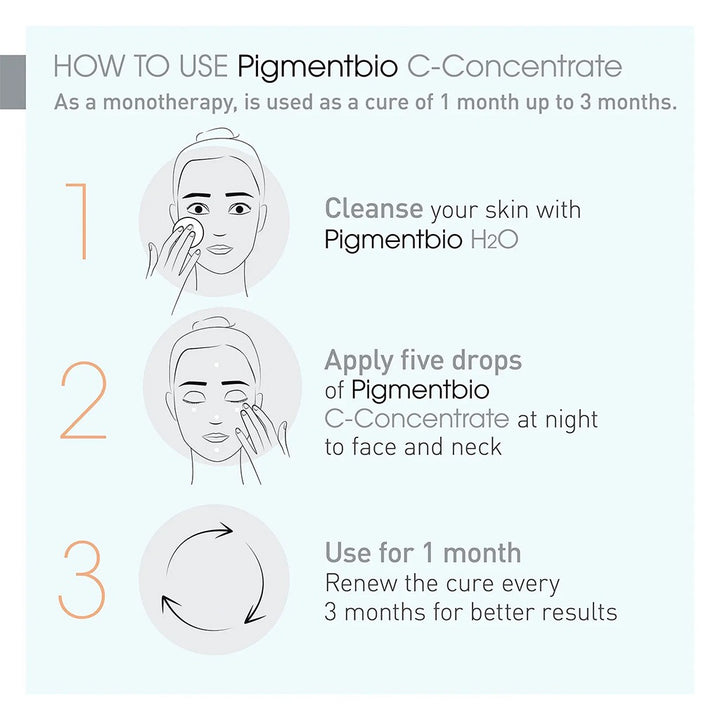 HOW TO USE Pigmentbio C-Concentrate
As a monotherapy, is used as a cure of 1 month up to 3 months.

1

Cleanse your skin with Pigmentbio $H_2O$

2

Apply five drops of Pigmentbio C-Concentrate at night to face and neck

3

Use for 1 month
Renew the cure every 3 months for better results