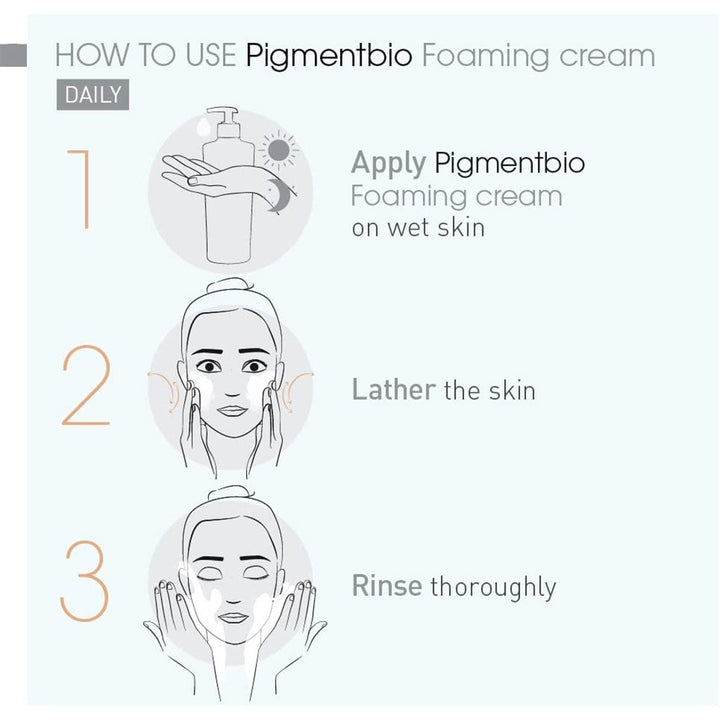 HOW TO USE Pigmentbio Foaming cream

DAILY

1

Apply Pigmentbio Foaming cream on wet skin

2

Lather the skin

3

Rinse thoroughly