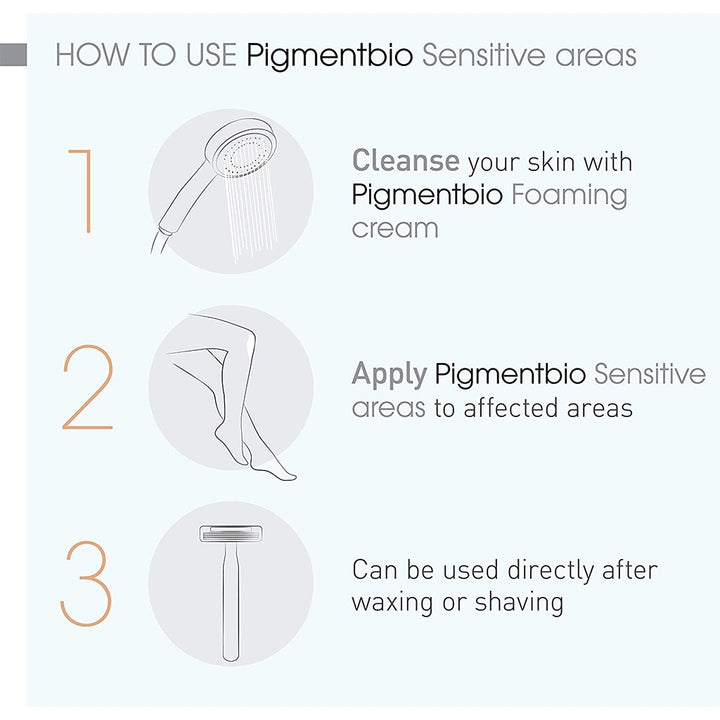 HOW TO USE Pigmentbio Sensitive areas

1

Cleanse your skin with Pigmentbio Foaming cream

2

Apply Pigmentbio Sensitive areas to affected areas

3

Can be used directly after waxing or shaving