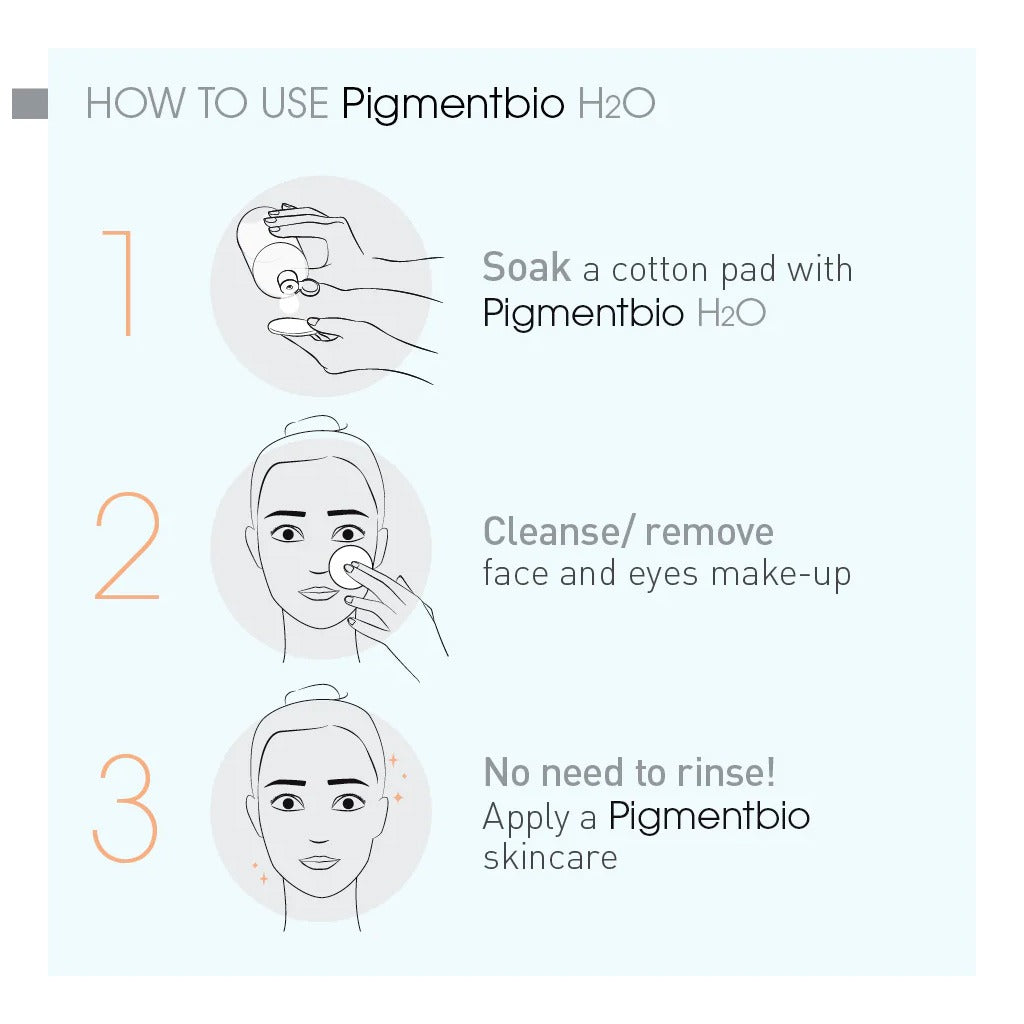 HOW TO USE Pigmentbio $H_2O$

1

Soak a cotton pad with Pigmentbio $H_2O$

2

Cleanse/ remove face and eyes make-up

3

No need to rinse! Apply a Pigmentbio skincare