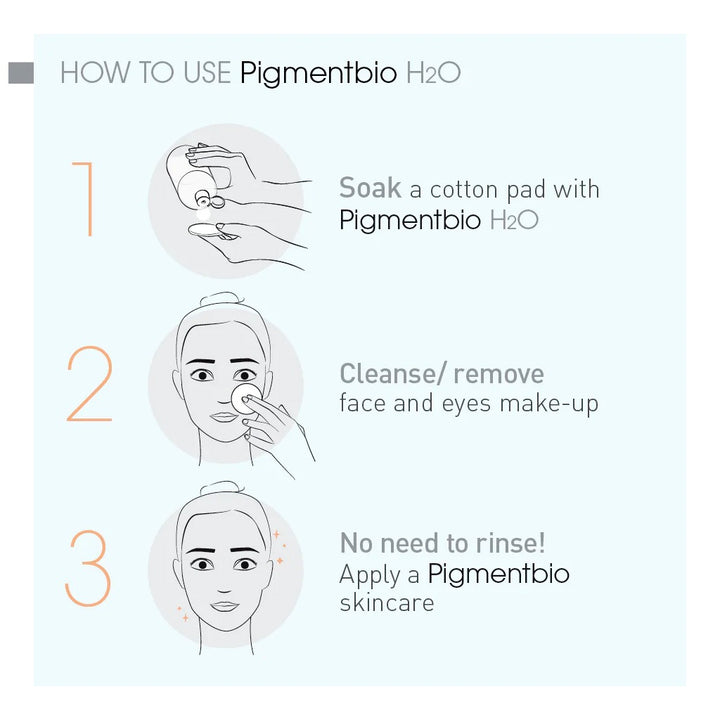 HOW TO USE Pigmentbio $H_2O$

1

Soak a cotton pad with Pigmentbio $H_2O$

2

Cleanse/ remove face and eyes make-up

3

No need to rinse! Apply a Pigmentbio skincare