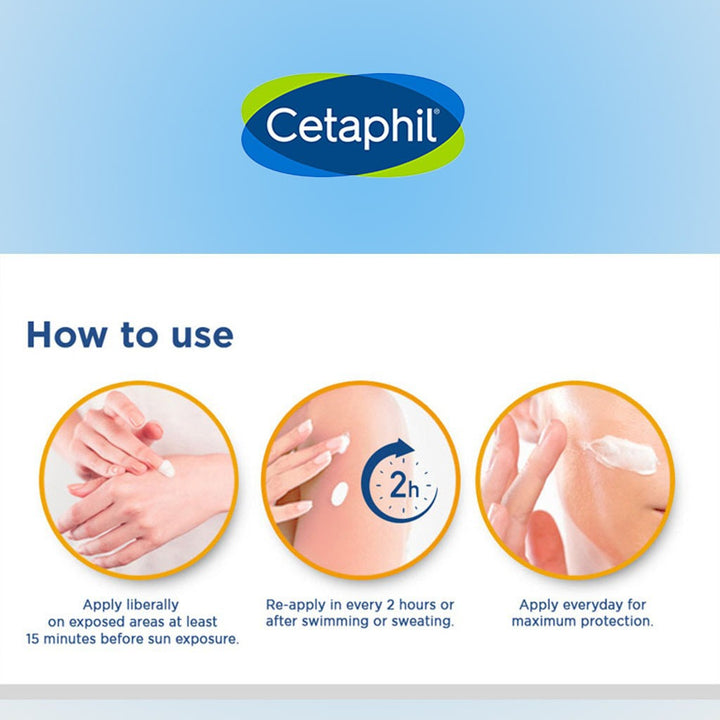 Cetaphil®

How to use

2h

Apply liberally on exposed areas at least 15 minutes before sun exposure.

Re-apply in every 2 hours or after swimming or sweating.

Apply everyday for maximum protection.