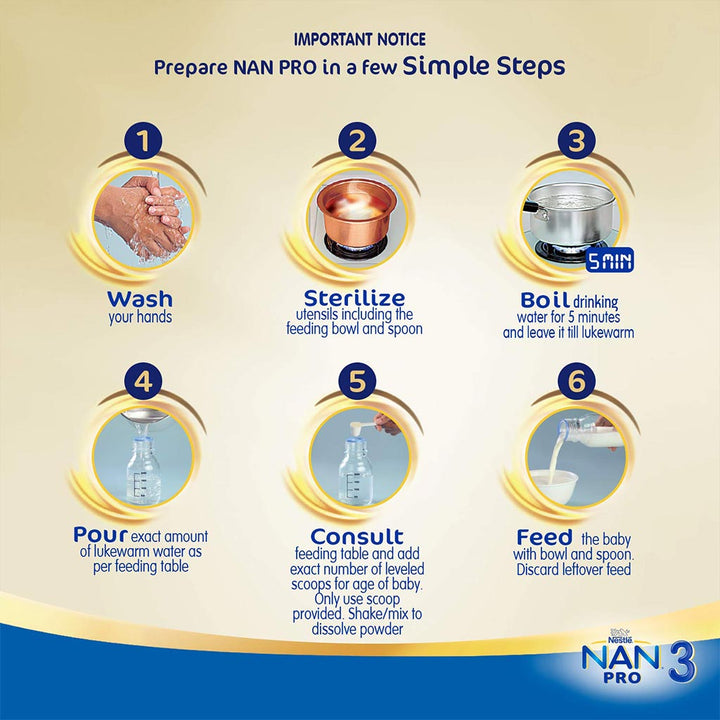 IMPORTANT NOTICE

Prepare NAN PRO in a few Simple Steps

1

Wash your hands

2

Sterilize utensils including the feeding bowl and spoon

3

5 MIN

Boil drinking water for 5 minutes and leave it till lukewarm

4

Pour exact amount of lukewarm water as per feeding table

5

Consult feeding table and add exact number of leveled scoops for age of baby. Only use scoop provided. Shake/mix to dissolve powder

6

Feed the baby with bowl and spoon. Discard leftover feed

Nestlé NAN PRO 3