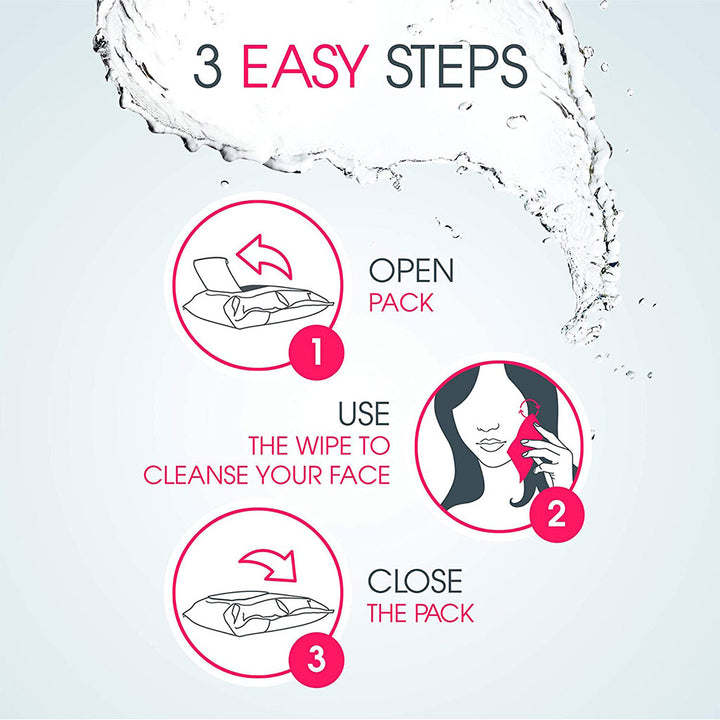 3 EASY STEPS

1

OPEN
PACK

USE
THE WIPE TO
CLEANSE YOUR FACE

2

3

CLOSE
THE PACK