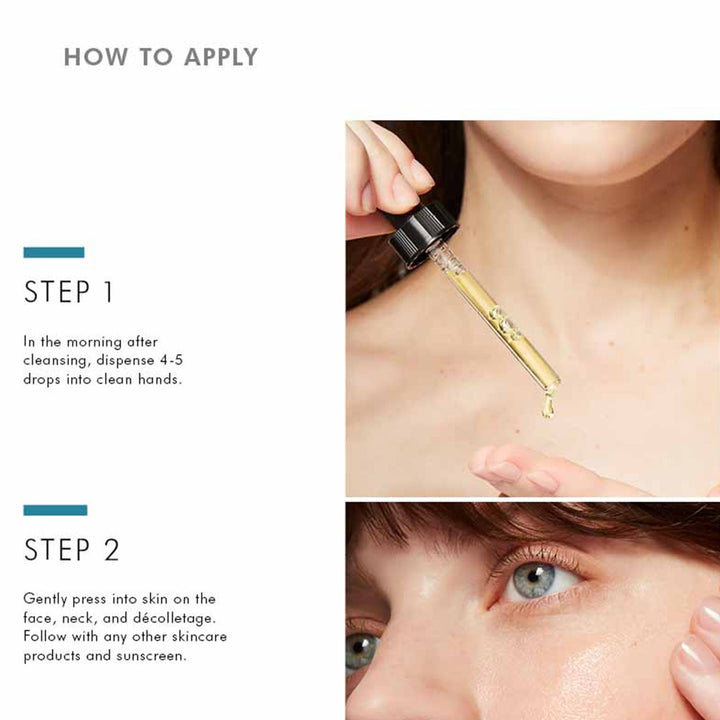 HOW TO APPLY

STEP 1

In the morning after cleansing, dispense 4-5 drops into clean hands.

STEP 2

Gently press into skin on the face, neck, and décolletage. Follow with any other skincare products and sunscreen.