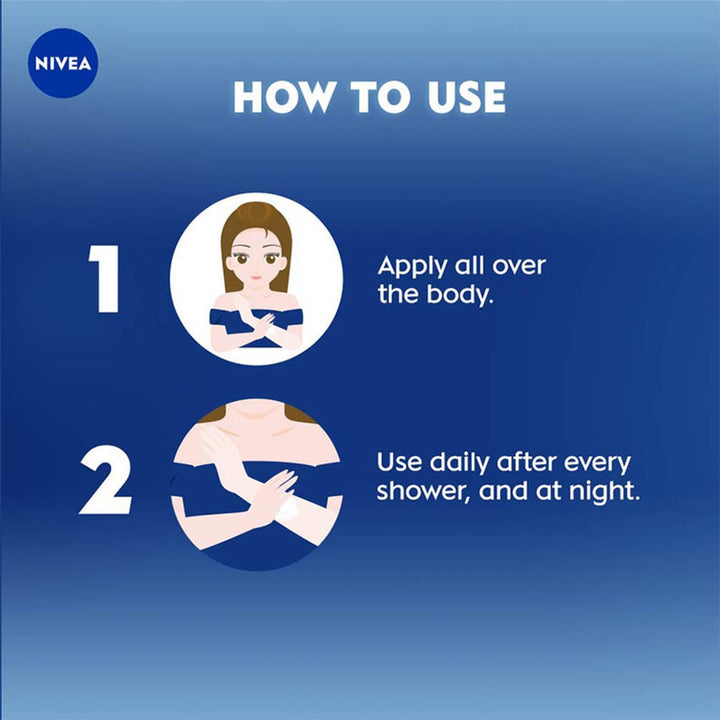 NIVEA

HOW TO USE

1

Apply all over the body.

2

Use daily after every shower, and at night.