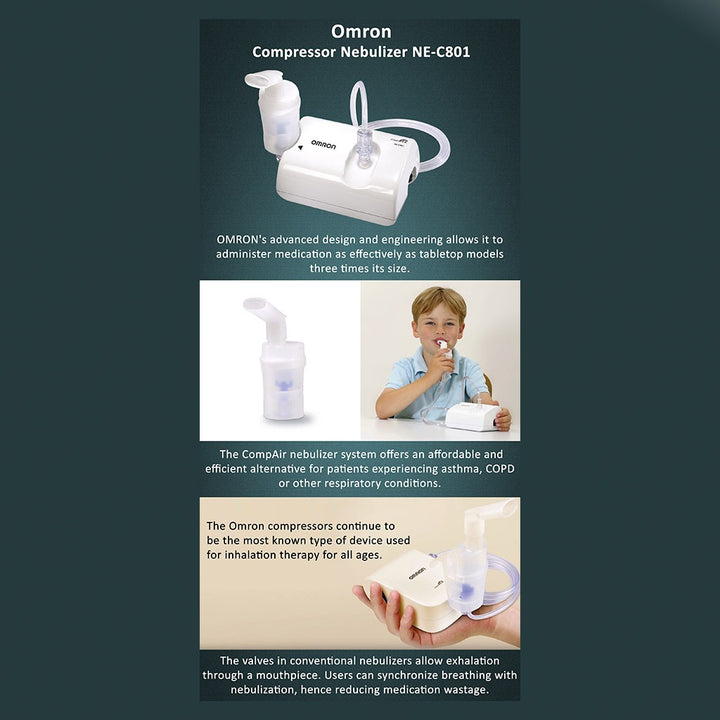 Omron
Compressor Nebulizer NE-C801

OMRON

OMRON's advanced design and engineering allows it to administer medication as effectively as tabletop models three times its size.

The CompAir nebulizer system offers an affordable and efficient alternative for patients experiencing asthma, COPD or other respiratory conditions.

The Omron compressors continue to be the most known type of device used for inhalation therapy for all ages.

OMRON

The valves in conventional nebulizers allow exhalation through a mouthpiece. Users can synchronize breathing with nebulization, hence reducing medication wastage.