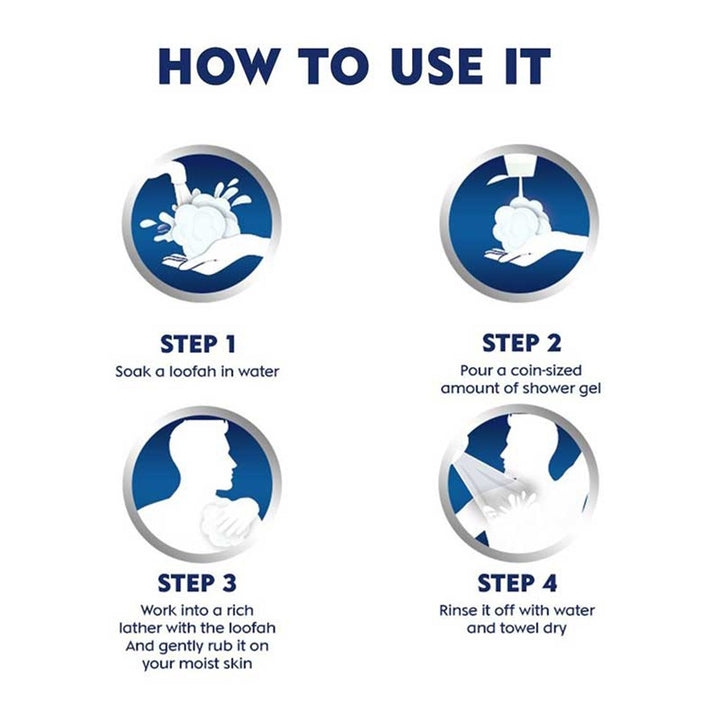 HOW TO USE IT

STEP 1
Soak a loofah in water

STEP 2
Pour a coin-sized amount of shower gel

STEP 3
Work into a rich lather with the loofah And gently rub it on your moist skin

STEP 4
Rinse it off with water and towel dry