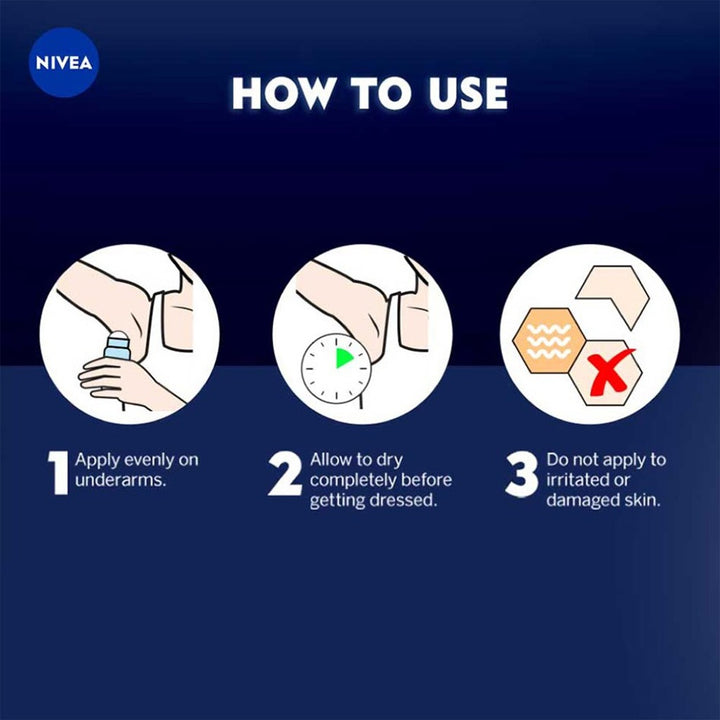 NIVEA

HOW TO USE

1 Apply evenly on underarms.

2 Allow to dry completely before getting dressed.

3 Do not apply to irritated or damaged skin.