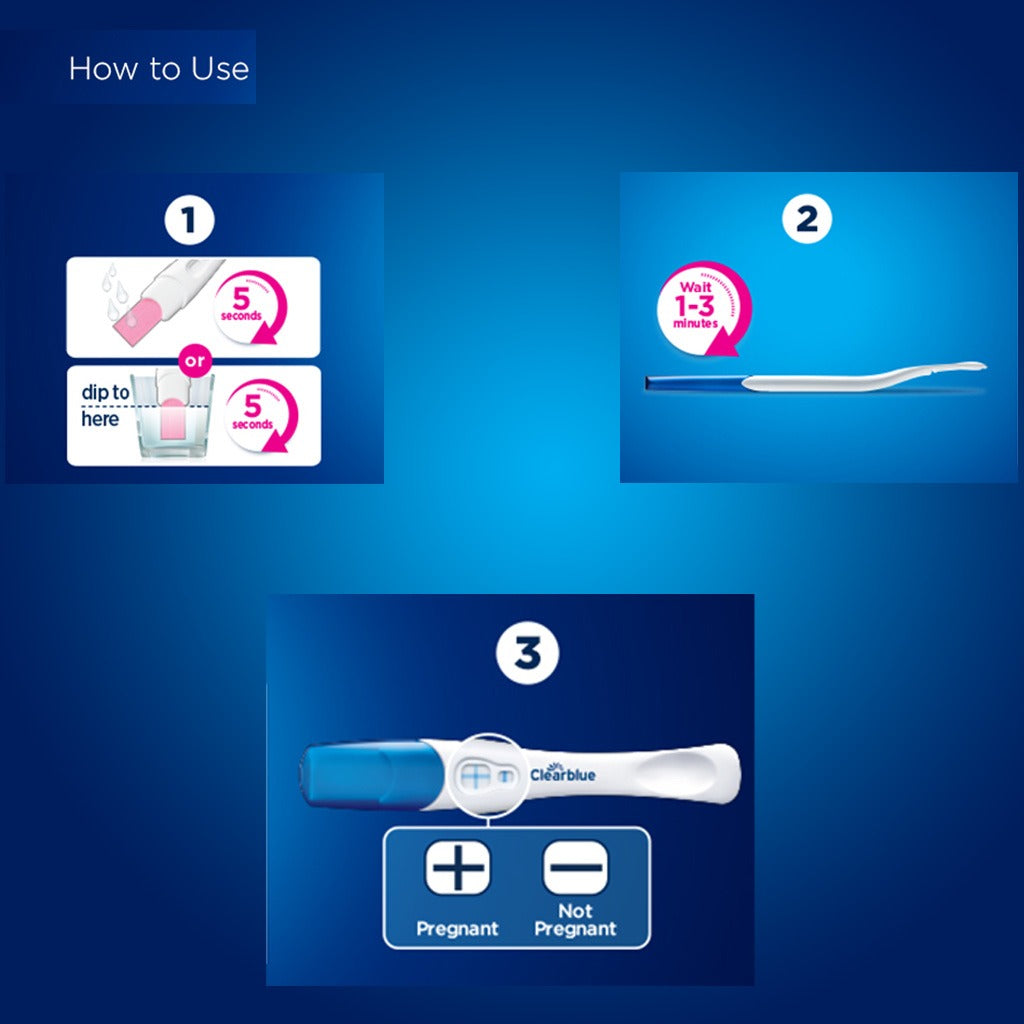 How to Use

1

5 seconds

or

dip to here

5 seconds

2

Wait 1-3 minutes

3

Clearblue

+ Pregnant

− Not Pregnant