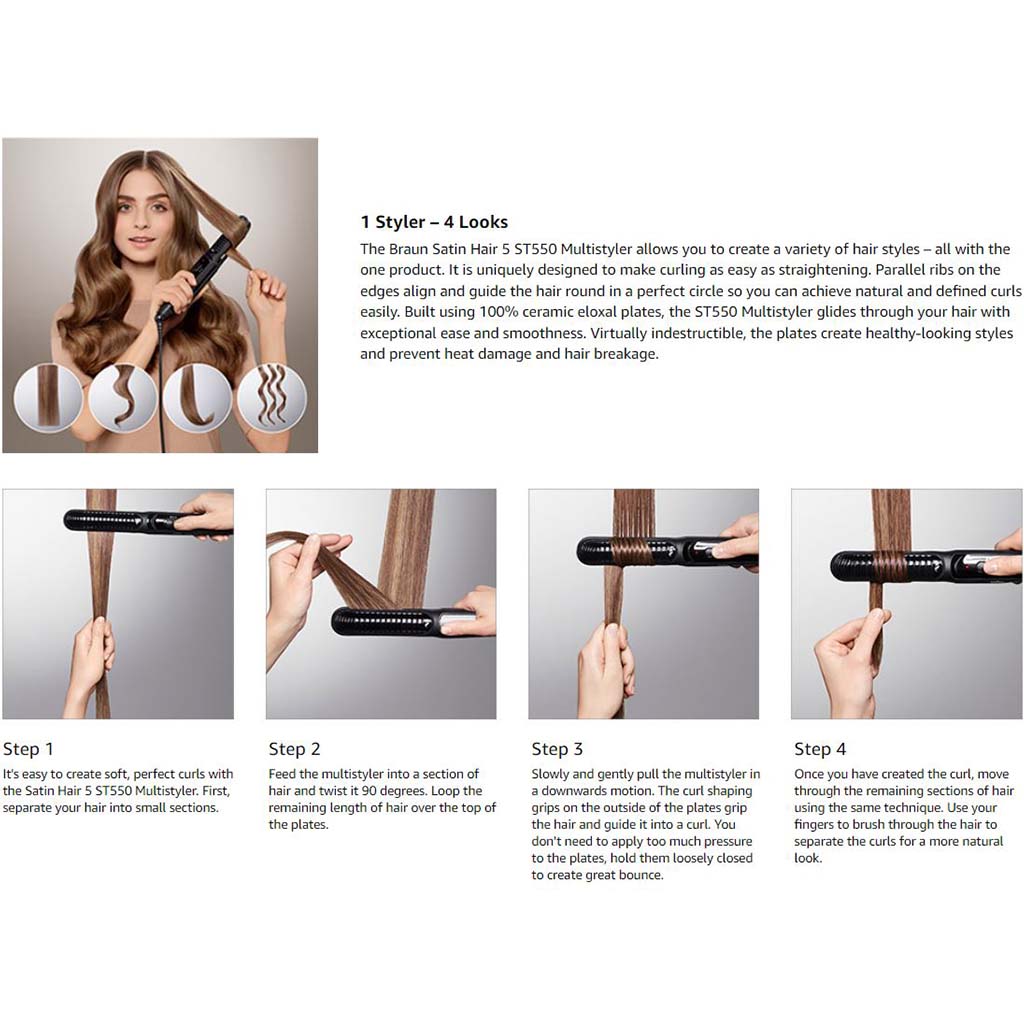 1 Styler – 4 Looks
The Braun Satin Hair 5 ST550 Multistyler allows you to create a variety of hair styles – all with the one product. It is uniquely designed to make curling as easy as straightening. Parallel ribs on the edges align and guide the hair round in a perfect circle so you can achieve natural and defined curls easily. Built using 100% ceramic eloxal plates, the ST550 Multistyler glides through your hair with exceptional ease and smoothness. Virtually indestructible, the plates create healthy-looking styles and prevent heat damage and hair breakage.

Step 1
It's easy to create soft, perfect curls with the Satin Hair 5 ST550 Multistyler. First, separate your hair into small sections.

Step 2
Feed the multistyler into a section of hair and twist it 90 degrees. Loop the remaining length of hair over the top of the plates.

Step 3
Slowly and gently pull the multistyler in a downwards motion. The curl shaping grips on the outside of the plates grip the hair and guide it into a curl. You don't need to apply too much pressure to the plates, hold them loosely closed to create great bounce.

Step 4
Once you have created the curl, move through the remaining sections of hair using the same technique. Use your fingers to brush through the hair to separate the curls for a more natural look.